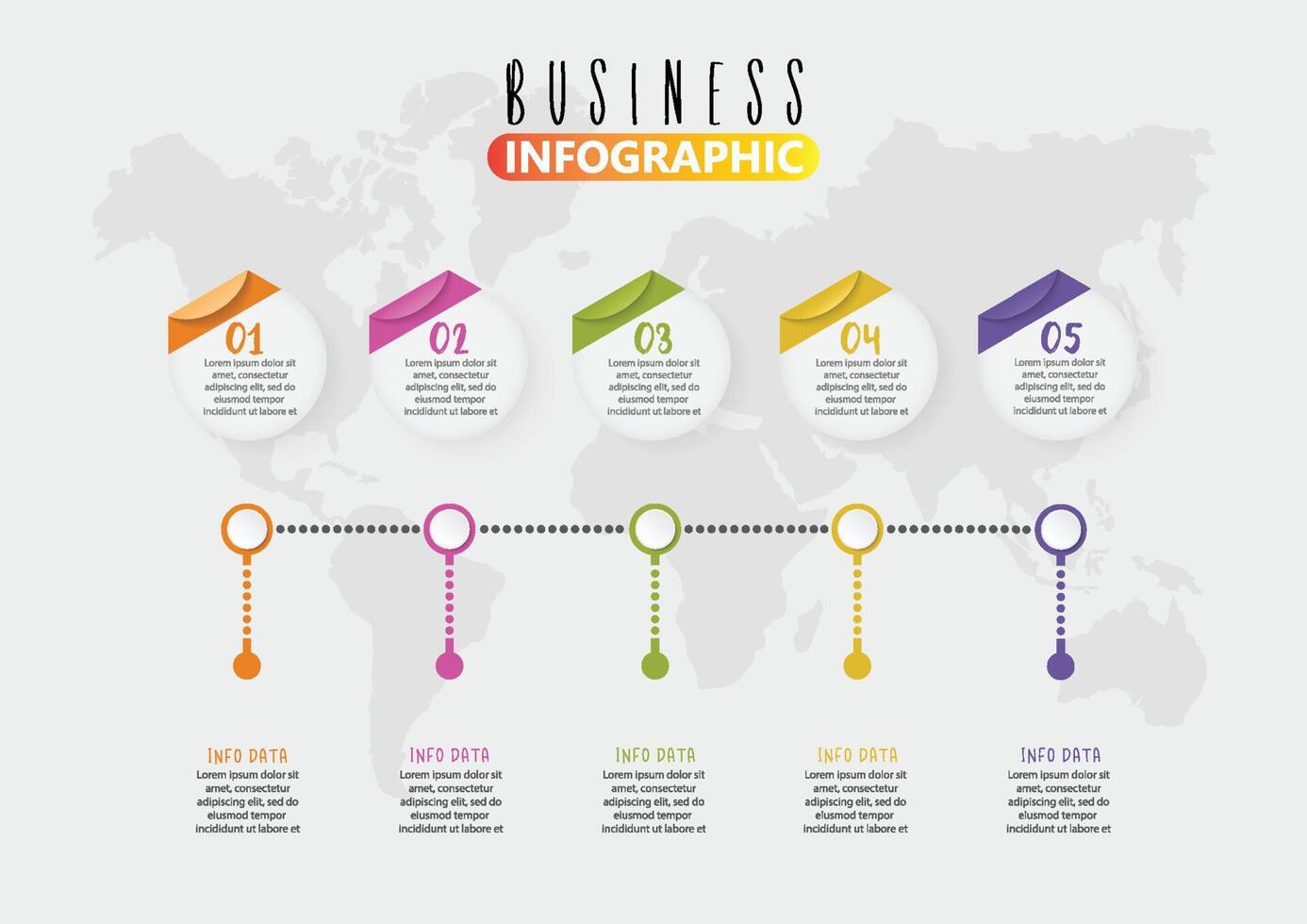 BUSINESS
INFOGRAPHIC

01
Lorem ipsum dolor sit amet, consectetur adipiscing elit, sed do eiusmod tempor incididunt ut labore et

02
Lorem ipsum dolor sit amet, consectetur adipiscing elit, sed do eiusmod tempor incididunt ut labore et

03
Lorem ipsum dolor sit amet, consectetur adipiscing elit, sed do eiusmod tempor incididunt ut labore et

04
Lorem ipsum dolor sit amet, consectetur adipiscing elit, sed do eiusmod tempor incididunt ut labore et

05
Lorem ipsum dolor sit amet, consectetur adipiscing elit, sed do eiusmod tempor incididunt ut labore et

INFO DATA
Lorem ipsum dolor sit amet, consectetur adipiscing elit, sed do eiusmod tempor incididunt ut labore et

INFO DATA
Lorem ipsum dolor sit amet, consectetur adipiscing elit, sed do eiusmod tempor incididunt ut labore et

INFO DATA
Lorem ipsum dolor sit amet, consectetur adipiscing elit, sed do eiusmod tempor incididunt ut labore et

INFO DATA
Lorem ipsum dolor sit amet, consectetur adipiscing elit, sed do eiusmod tempor incididunt ut labore et

INFO DATA
Lorem ipsum dolor sit amet, consectetur adipiscing elit, sed do eiusmod tempor incididunt ut labore et