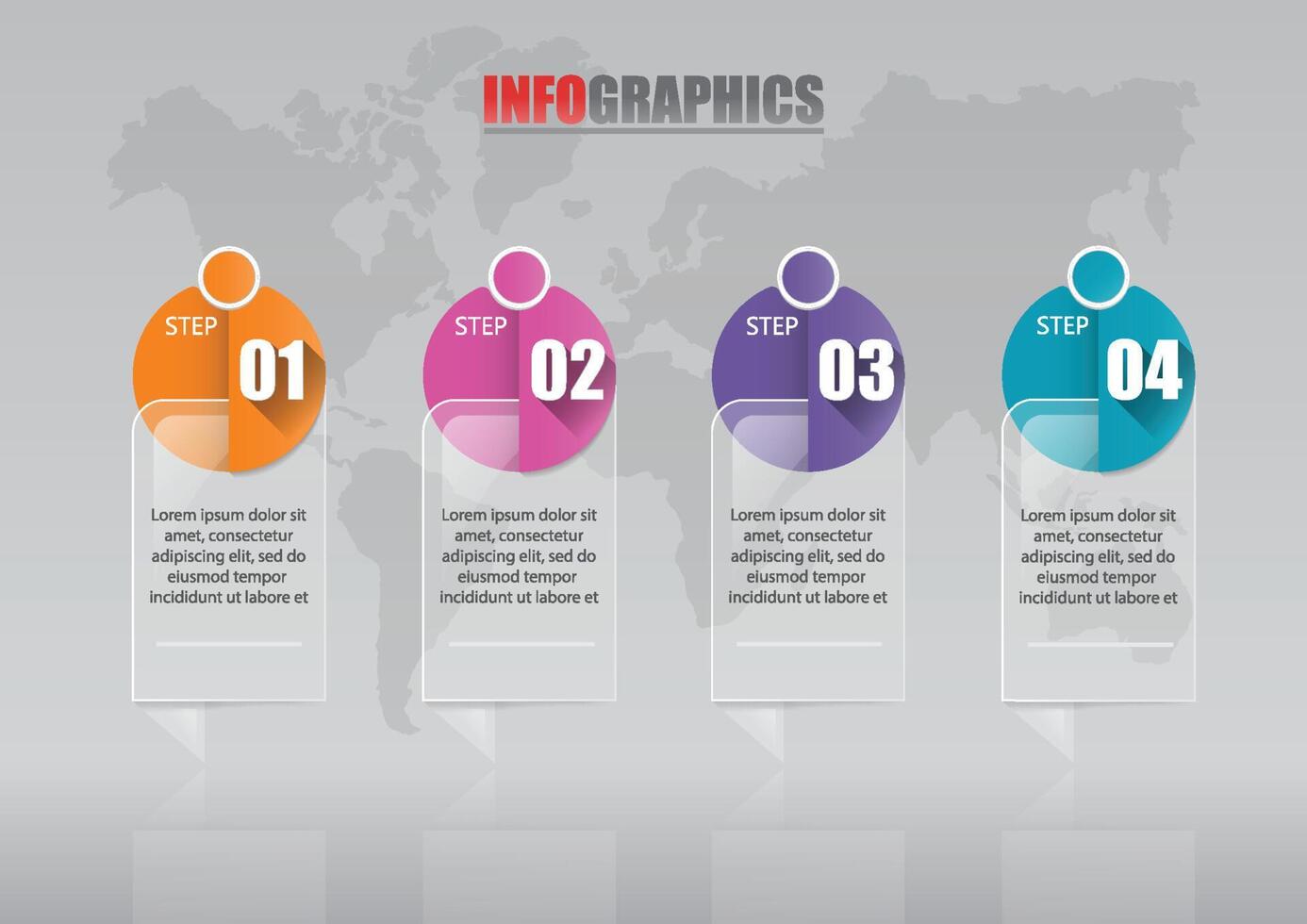 INFOGRAPHICS

STEP 01

Lorem ipsum dolor sit amet, consectetur adipiscing elit, sed do eiusmod tempor incididunt ut labore et

STEP 02

Lorem ipsum dolor sit amet, consectetur adipiscing elit, sed do eiusmod tempor incididunt ut labore et

STEP 03

Lorem ipsum dolor sit amet, consectetur adipiscing elit, sed do eiusmod tempor incididunt ut labore et

STEP 04

Lorem ipsum dolor sit amet, consectetur adipiscing elit, sed do eiusmod tempor incididunt ut labore et