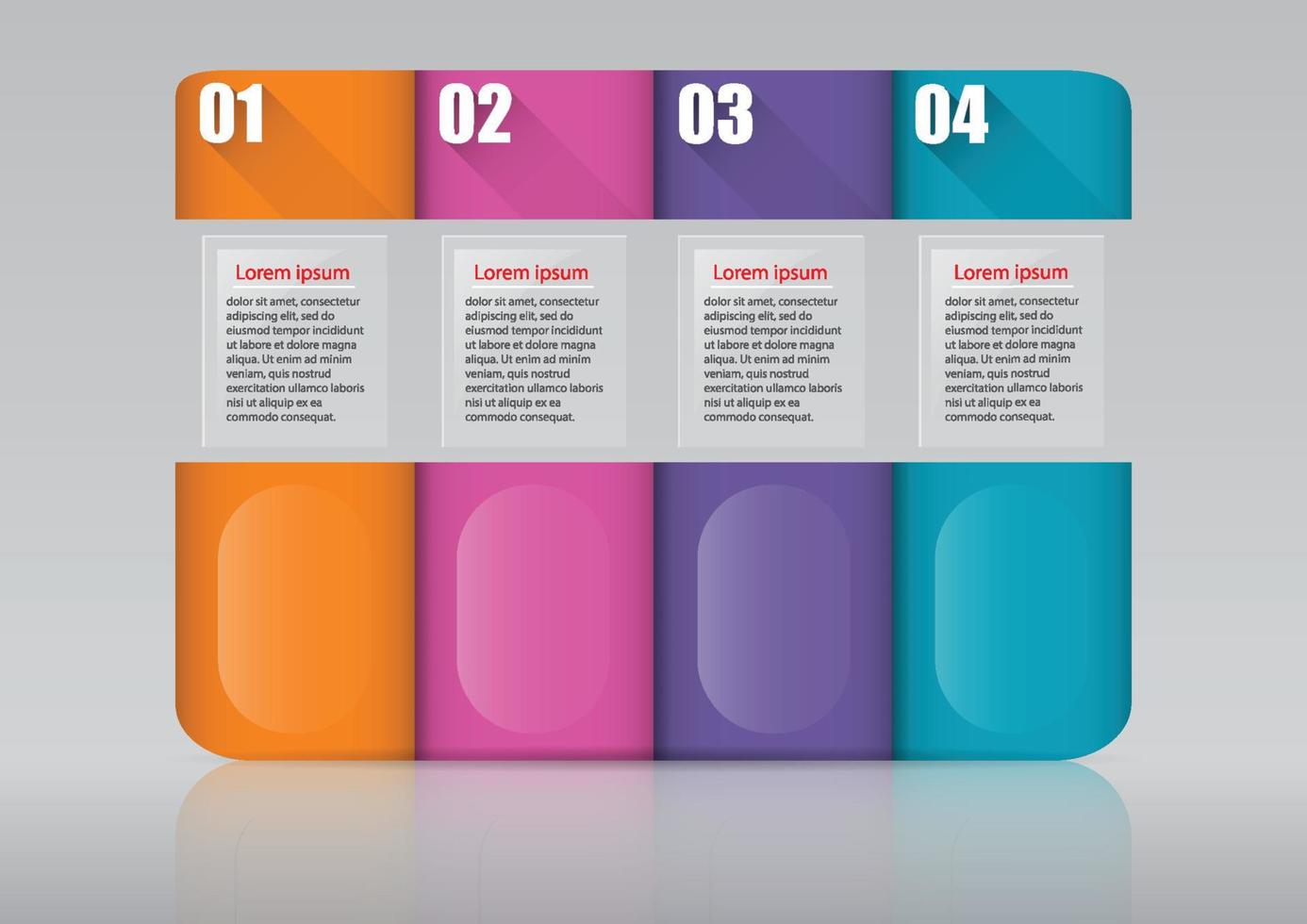 01

Lorem ipsum

dolor sit amet, consectetur adipiscing elit, sed do eiusmod tempor incididunt ut labore et dolore magna aliqua. Ut enim ad minim veniam, quis nostrud exercitation ullamco laboris nisi ut aliquip ex ea commodo consequat.

02

Lorem ipsum

dolor sit amet, consectetur adipiscing elit, sed do eiusmod tempor incididunt ut labore et dolore magna aliqua. Ut enim ad minim veniam, quis nostrud exercitation ullamco laboris nisi ut aliquip ex ea commodo consequat.

03

Lorem ipsum

dolor sit amet, consectetur adipiscing elit, sed do eiusmod tempor incididunt ut labore et dolore magna aliqua. Ut enim ad minim veniam, quis nostrud exercitation ullamco laboris nisi ut aliquip ex ea commodo consequat.

04

Lorem ipsum

dolor sit amet, consectetur adipiscing elit, sed do eiusmod tempor incididunt ut labore et dolore magna aliqua. Ut enim ad minim veniam, quis nostrud exercitation ullamco laboris nisi ut aliquip ex ea commodo consequat.