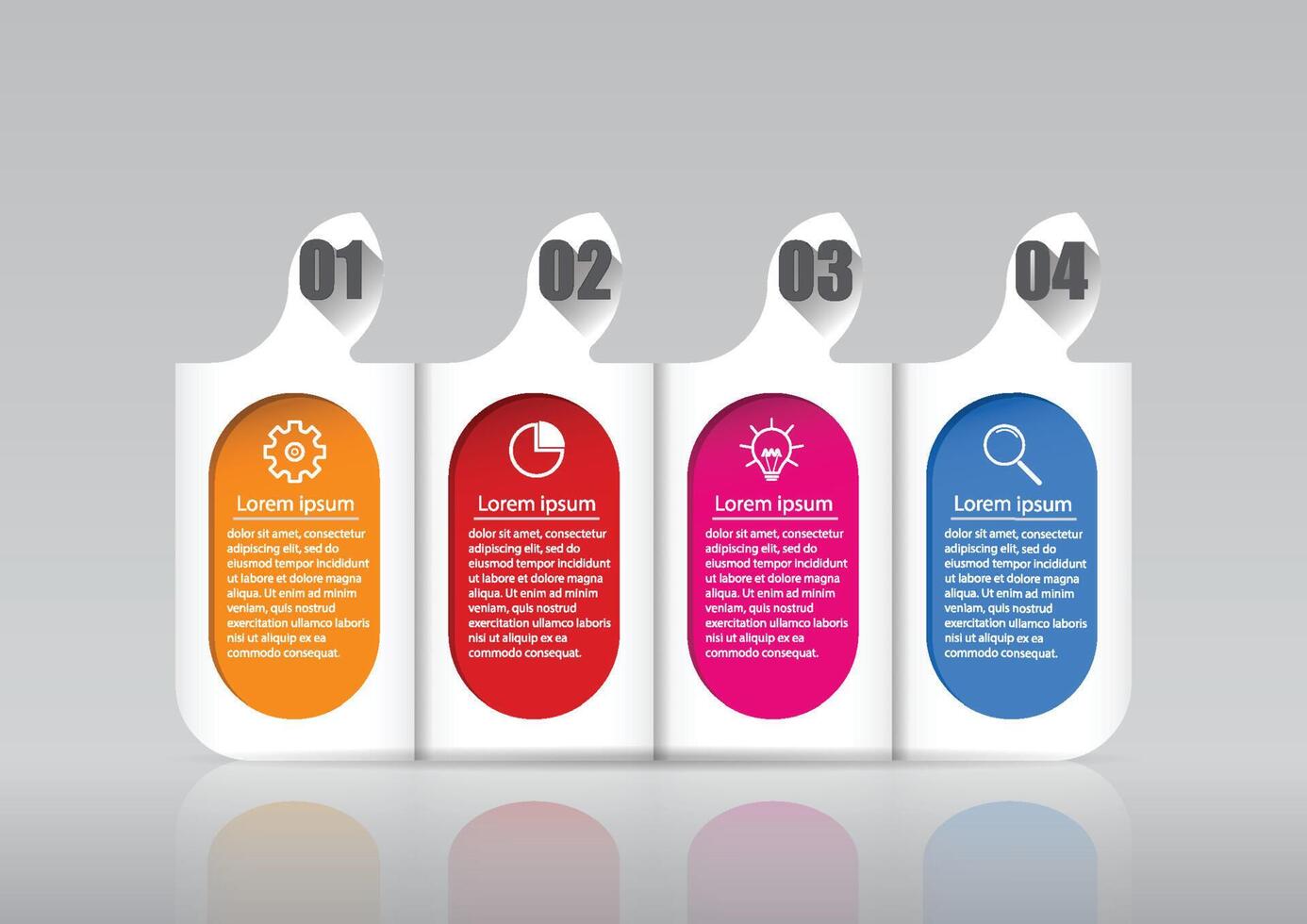 01

Lorem ipsum

dolor sit amet, consectetur adipiscing elit, sed do eiusmod tempor incididunt ut labore et dolore magna aliqua. Ut enim ad minim veniam, quis nostrud exercitation ullamco laboris nisi ut aliquip ex ea commodo consequat.

02

Lorem ipsum

dolor sit amet, consectetur adipiscing elit, sed do eiusmod tempor incididunt ut labore et dolore magna aliqua. Ut enim ad minim veniam, quis nostrud exercitation ullamco laboris nisi ut aliquip ex ea commodo consequat.

03

Lorem ipsum

dolor sit amet, consectetur adipiscing elit, sed do eiusmod tempor incididunt ut labore et dolore magna aliqua. Ut enim ad minim veniam, quis nostrud exercitation ullamco laboris nisi ut aliquip ex ea commodo consequat.

04

Lorem ipsum

dolor sit amet, consectetur adipiscing elit, sed do eiusmod tempor incididunt ut labore et dolore magna aliqua. Ut enim ad minim veniam, quis nostrud exercitation ullamco laboris nisi ut aliquip ex ea commodo consequat.