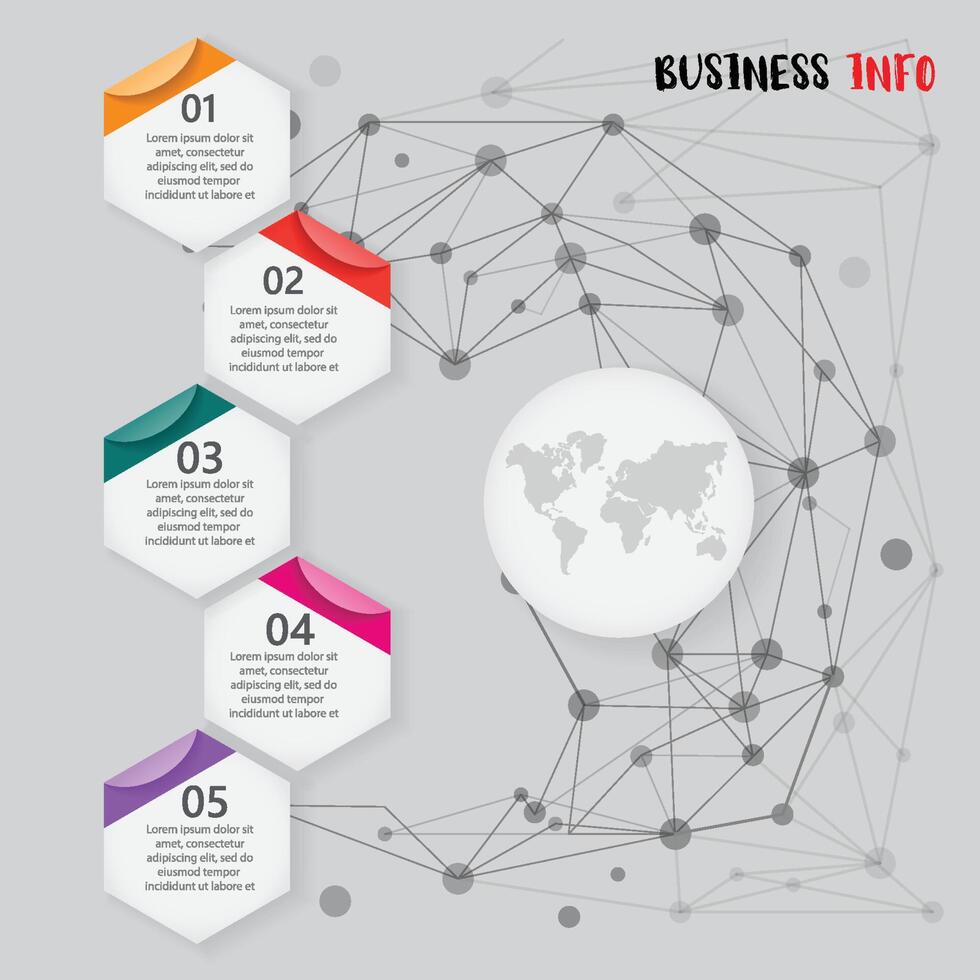 BUSINESS INFO

01
Lorem ipsum dolor sit amet, consectetur adipiscing elit, sed do eiusmod tempor incididunt ut labore et

02
Lorem ipsum dolor sit amet, consectetur adipiscing elit, sed do eiusmod tempor incididunt ut labore et

03
Lorem ipsum dolor sit amet, consectetur adipiscing elit, sed do eiusmod tempor incididunt ut labore et

04
Lorem ipsum dolor sit amet, consectetur adipiscing elit, sed do eiusmod tempor incididunt ut labore et

05
Lorem ipsum dolor sit amet, consectetur adipiscing elit, sed do eiusmod tempor incididunt ut labore et