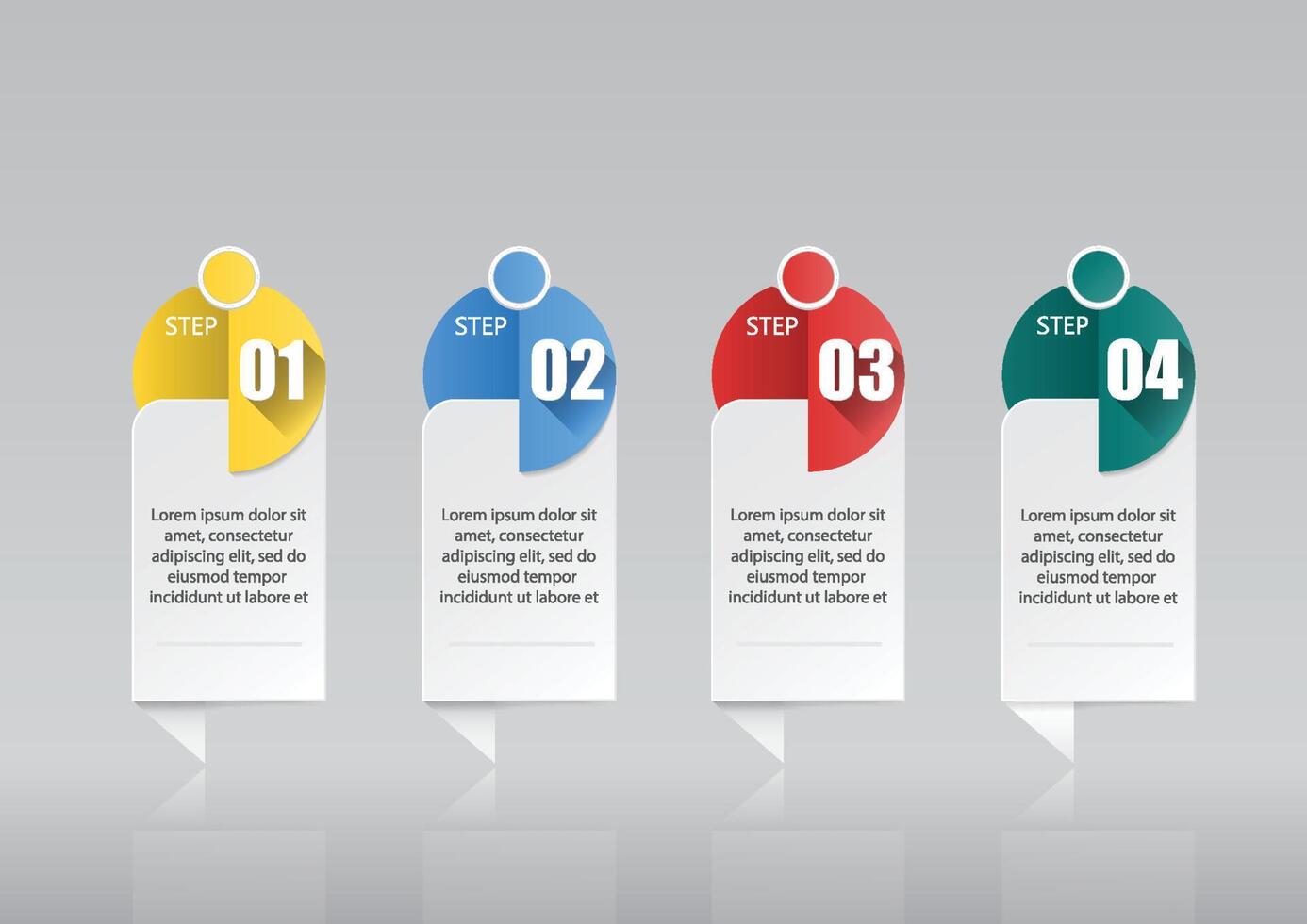 STEP 01

Lorem ipsum dolor sit amet, consectetur adipiscing elit, sed do eiusmod tempor incididunt ut labore et

STEP 02

Lorem ipsum dolor sit amet, consectetur adipiscing elit, sed do eiusmod tempor incididunt ut labore et

STEP 03

Lorem ipsum dolor sit amet, consectetur adipiscing elit, sed do eiusmod tempor incididunt ut labore et

STEP 04

Lorem ipsum dolor sit amet, consectetur adipiscing elit, sed do eiusmod tempor incididunt ut labore et