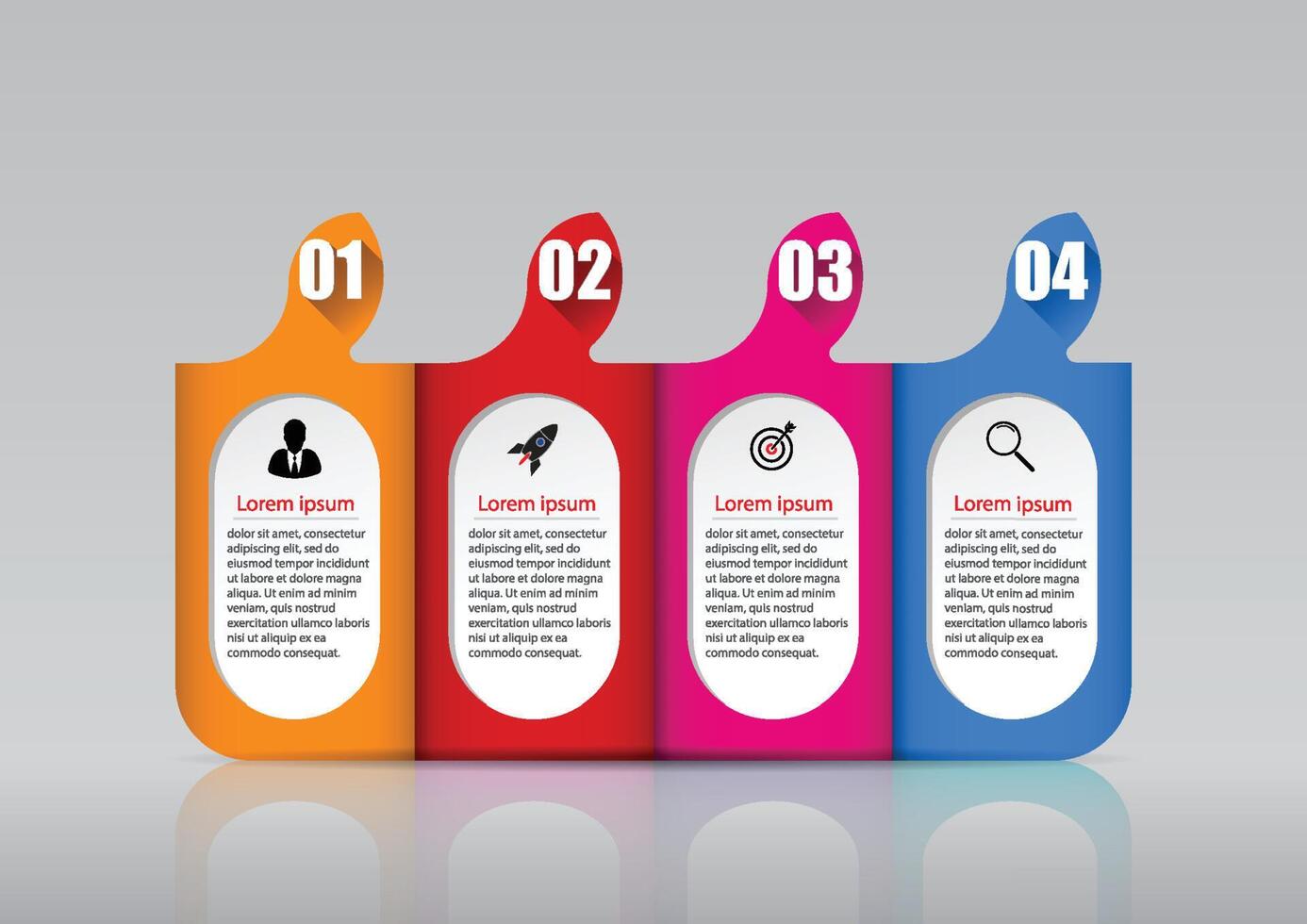 01

Lorem ipsum

dolor sit amet, consectetur adipiscing elit, sed do eiusmod tempor incididunt ut labore et dolore magna aliqua. Ut enim ad minim veniam, quis nostrud exercitation ullamco laboris nisi ut aliquip ex ea commodo consequat.

02

Lorem ipsum

dolor sit amet, consectetur adipiscing elit, sed do eiusmod tempor incididunt ut labore et dolore magna aliqua. Ut enim ad minim veniam, quis nostrud exercitation ullamco laboris nisi ut aliquip ex ea commodo consequat.

03

Lorem ipsum

dolor sit amet, consectetur adipiscing elit, sed do eiusmod tempor incididunt ut labore et dolore magna aliqua. Ut enim ad minim veniam, quis nostrud exercitation ullamco laboris nisi ut aliquip ex ea commodo consequat.

04

Lorem ipsum

dolor sit amet, consectetur adipiscing elit, sed do eiusmod tempor incididunt ut labore et dolore magna aliqua. Ut enim ad minim veniam, quis nostrud exercitation ullamco laboris nisi ut aliquip ex ea commodo consequat.