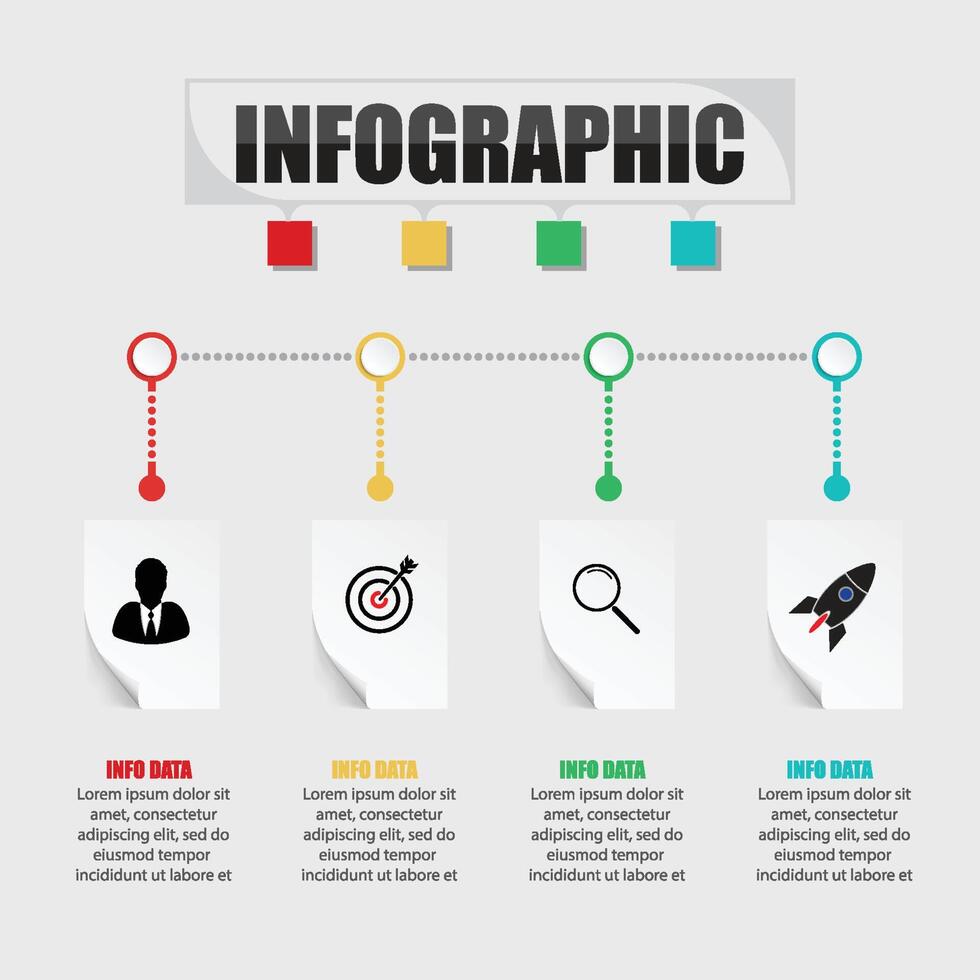 INFOGRAPHIC

INFO DATA
Lorem ipsum dolor sit amet, consectetur adipiscing elit, sed do eiusmod tempor incididunt ut labore et

INFO DATA
Lorem ipsum dolor sit amet, consectetur adipiscing elit, sed do eiusmod tempor incididunt ut labore et

INFO DATA
Lorem ipsum dolor sit amet, consectetur adipiscing elit, sed do eiusmod tempor incididunt ut labore et

INFO DATA
Lorem ipsum dolor sit amet, consectetur adipiscing elit, sed do eiusmod tempor incididunt ut labore et