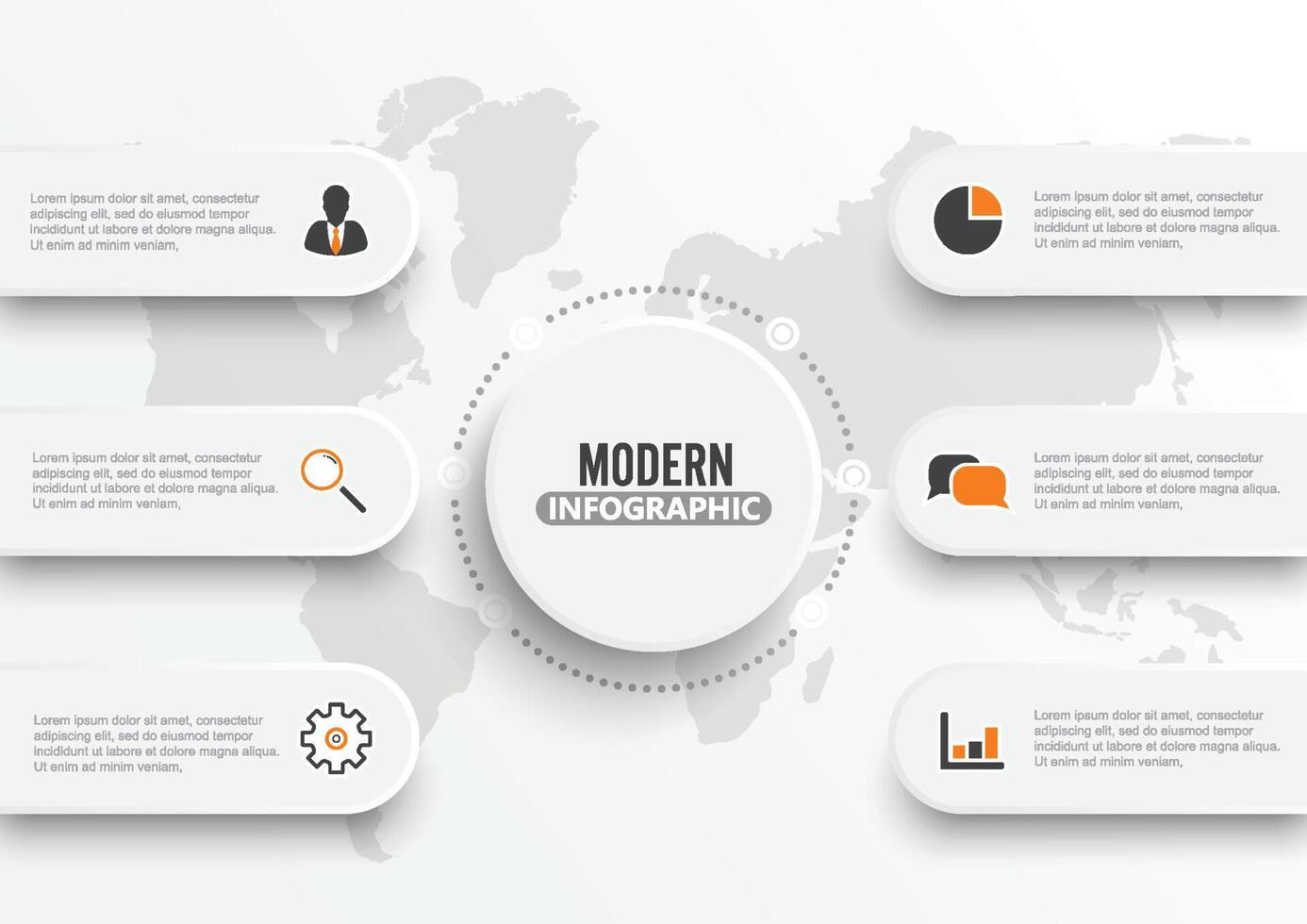 Lorem ipsum dolor sit amet, consectetur adipiscing elit, sed do eiusmod tempor incididunt ut labore et dolore magna aliqua. Ut enim ad minim veniam,

Lorem ipsum dolor sit amet, consectetur adipiscing elit, sed do eiusmod tempor incididunt ut labore et dolore magna aliqua. Ut enim ad minim veniam,

Lorem ipsum dolor sit amet, consectetur adipiscing elit, sed do eiusmod tempor incididunt ut labore et dolore magna aliqua. Ut enim ad minim veniam,

MODERN
INFOGRAPHIC

Lorem ipsum dolor sit amet, consectetur adipiscing elit, sed do eiusmod tempor incididunt ut labore et dolore magna aliqua. Ut enim ad minim veniam,

Lorem ipsum dolor sit amet, consectetur adipiscing elit, sed do eiusmod tempor incididunt ut labore et dolore magna aliqua. Ut enim ad minim veniam,

Lorem ipsum dolor sit amet, consectetur adipiscing elit, sed do eiusmod tempor incididunt ut labore et dolore magna aliqua. Ut enim ad minim veniam,