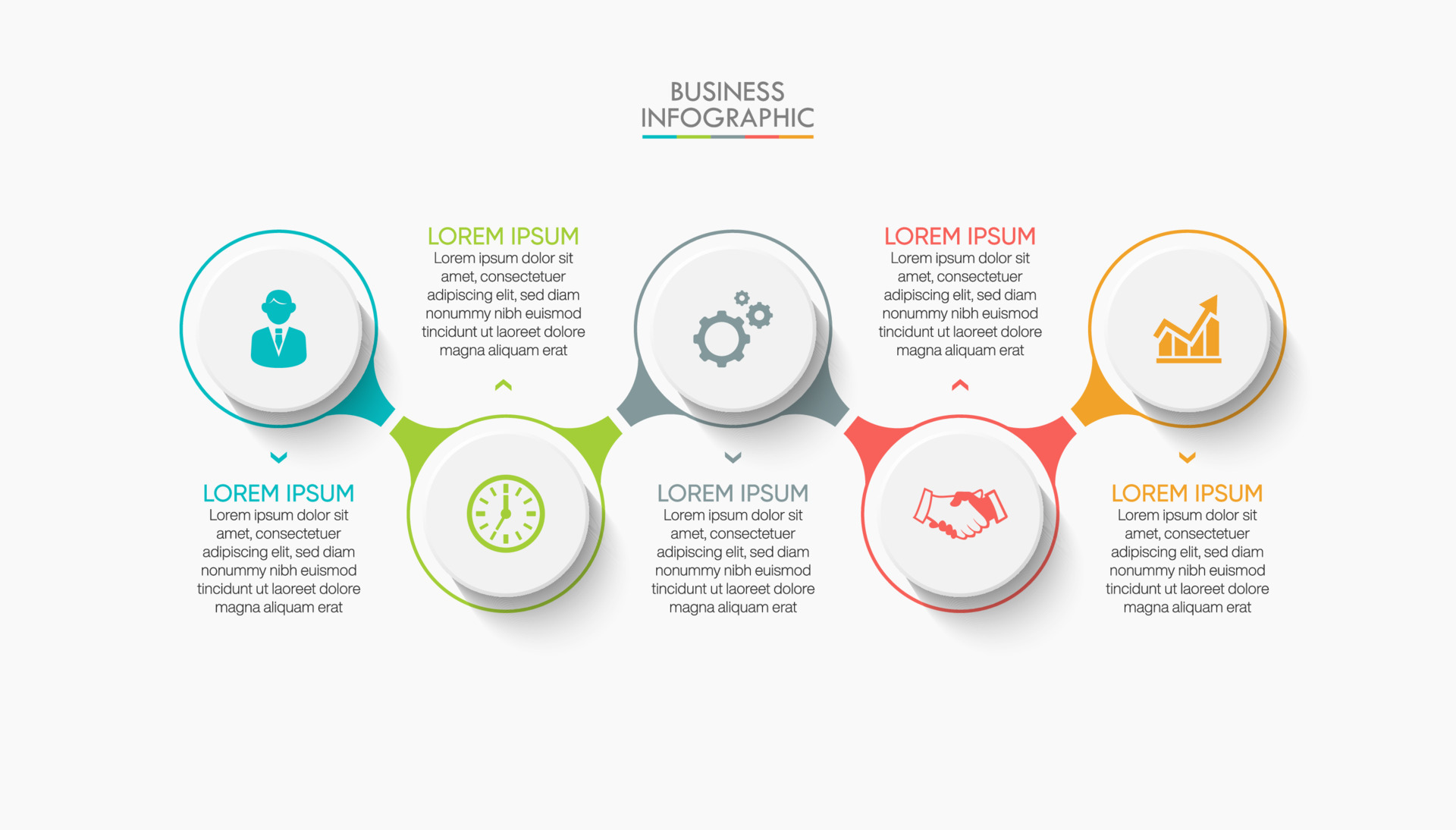 BUSINESS
INFOGRAPHIC

LOREM IPSUM
Lorem ipsum dolor sit amet, consectetuer adipiscing elit, sed diam nonummy nibh euismod tincidunt ut laoreet dolore magna aliquam erat

LOREM IPSUM
Lorem ipsum dolor sit amet, consectetuer adipiscing elit, sed diam nonummy nibh euismod tincidunt ut laoreet dolore magna aliquam erat

LOREM IPSUM
Lorem ipsum dolor sit amet, consectetuer adipiscing elit, sed diam nonummy nibh euismod tincidunt ut laoreet dolore magna aliquam erat

LOREM IPSUM
Lorem ipsum dolor sit amet, consectetuer adipiscing elit, sed diam nonummy nibh euismod tincidunt ut laoreet dolore magna aliquam erat

LOREM IPSUM
Lorem ipsum dolor sit amet, consectetuer adipiscing elit, sed diam nonummy nibh euismod tincidunt ut laoreet dolore magna aliquam erat