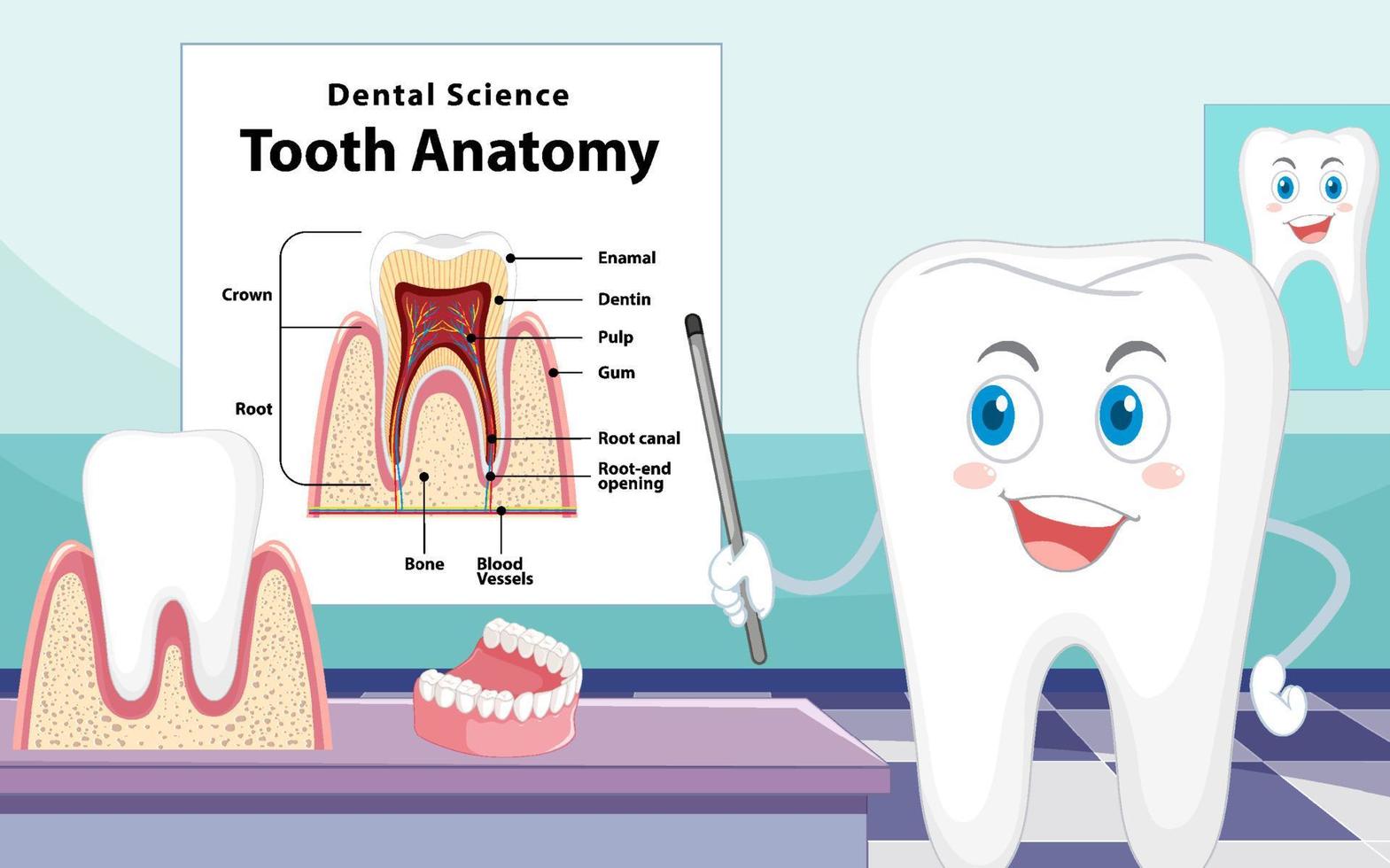 Dental Science
Tooth Anatomy

Crown
Root
Enamal
Dentin
Pulp
Gum
Root canal
Root-end opening
Bone
Blood Vessels