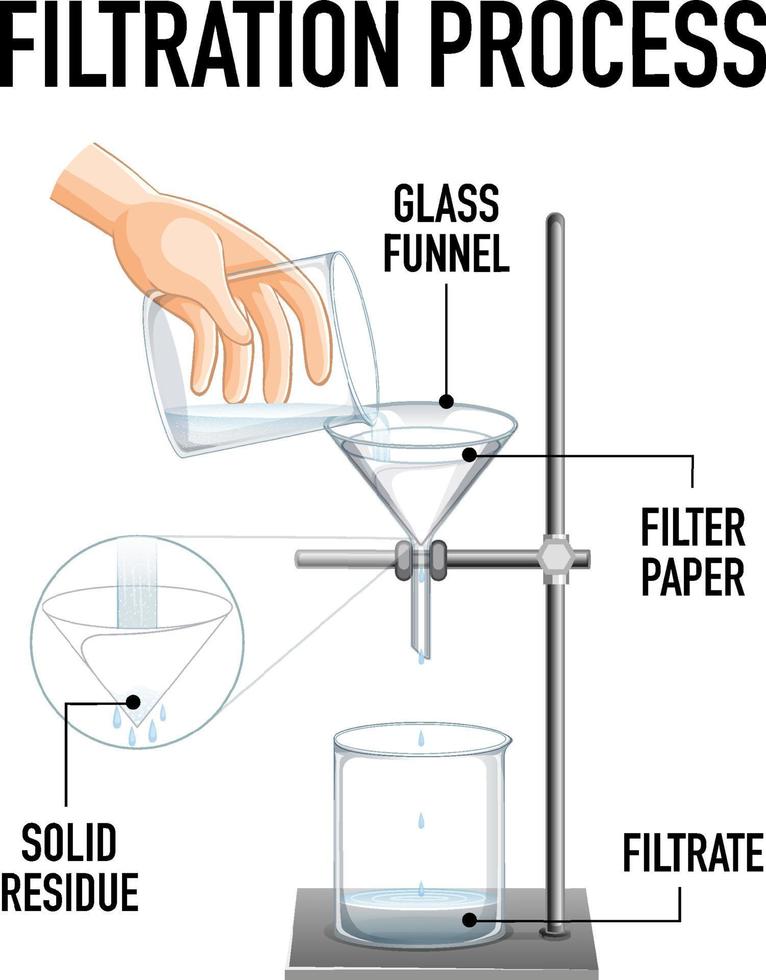 FILTRATION PROCESS

GLASS FUNNEL

FILTER PAPER

SOLID RESIDUE

FILTRATE