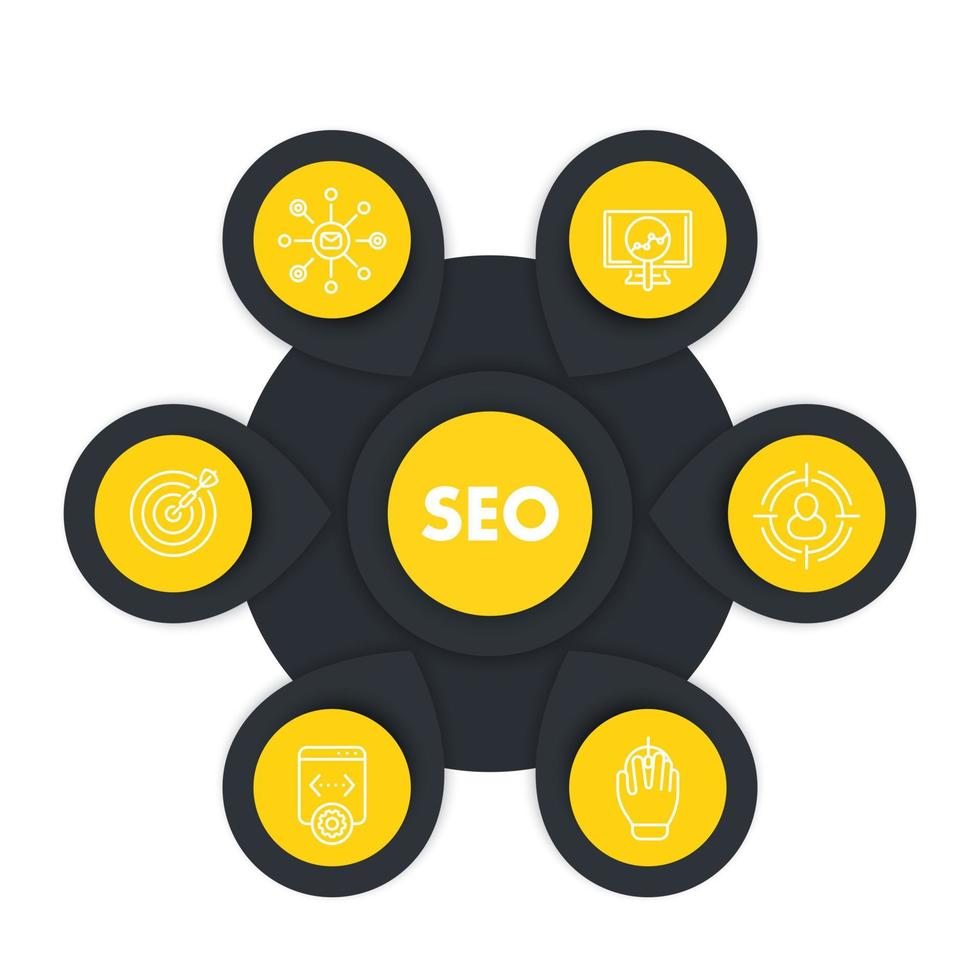 SEO