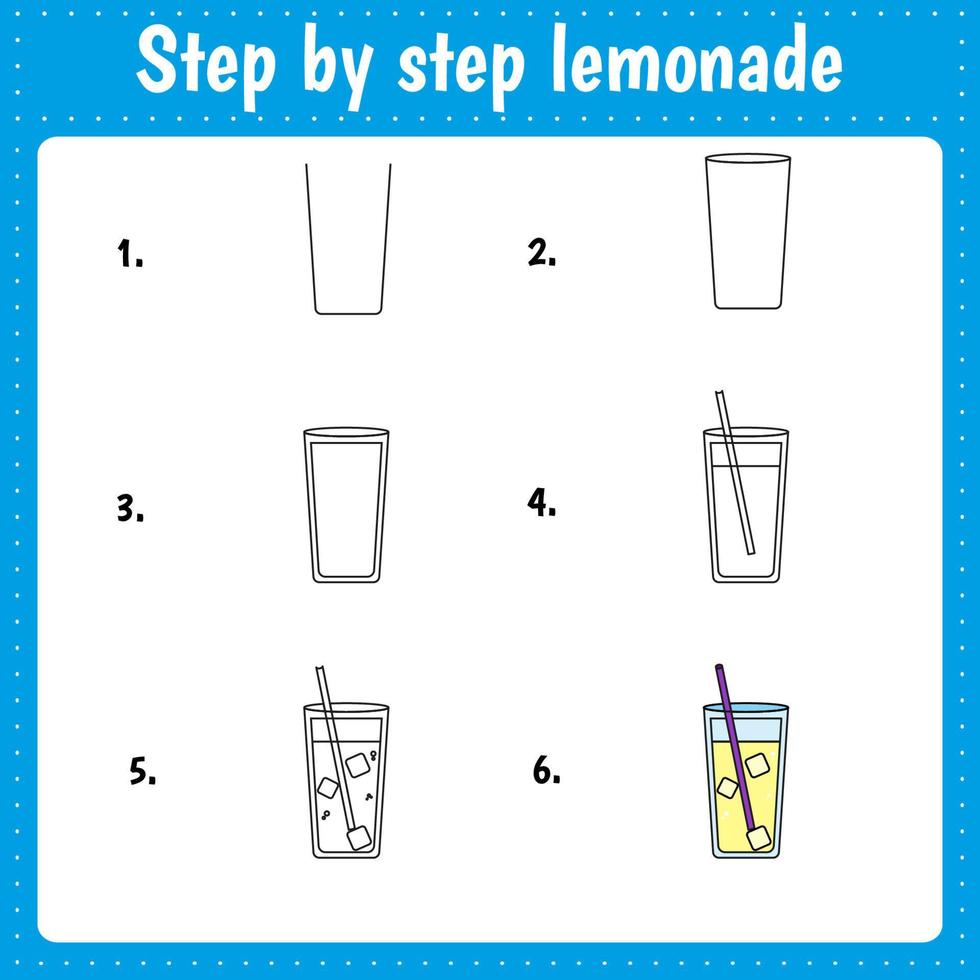 Step by step lemonade

1.

2.

3.

4.

5.

6.