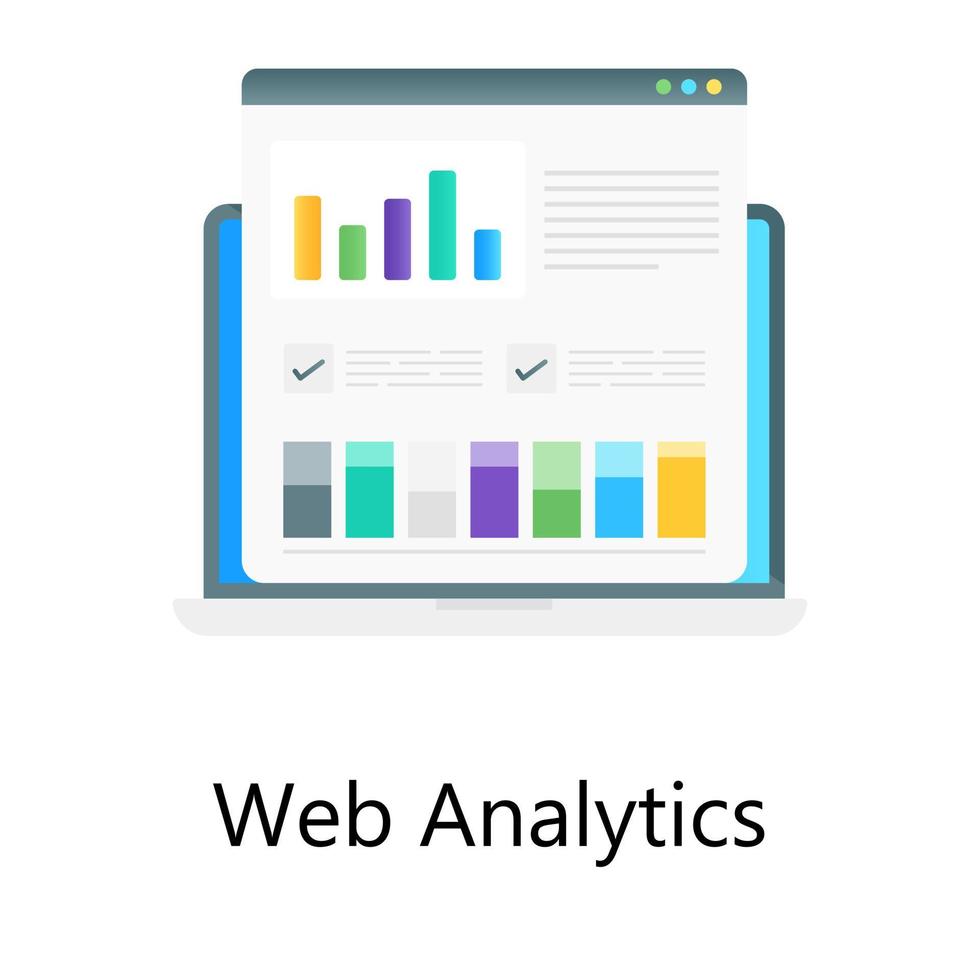 Web Analytics