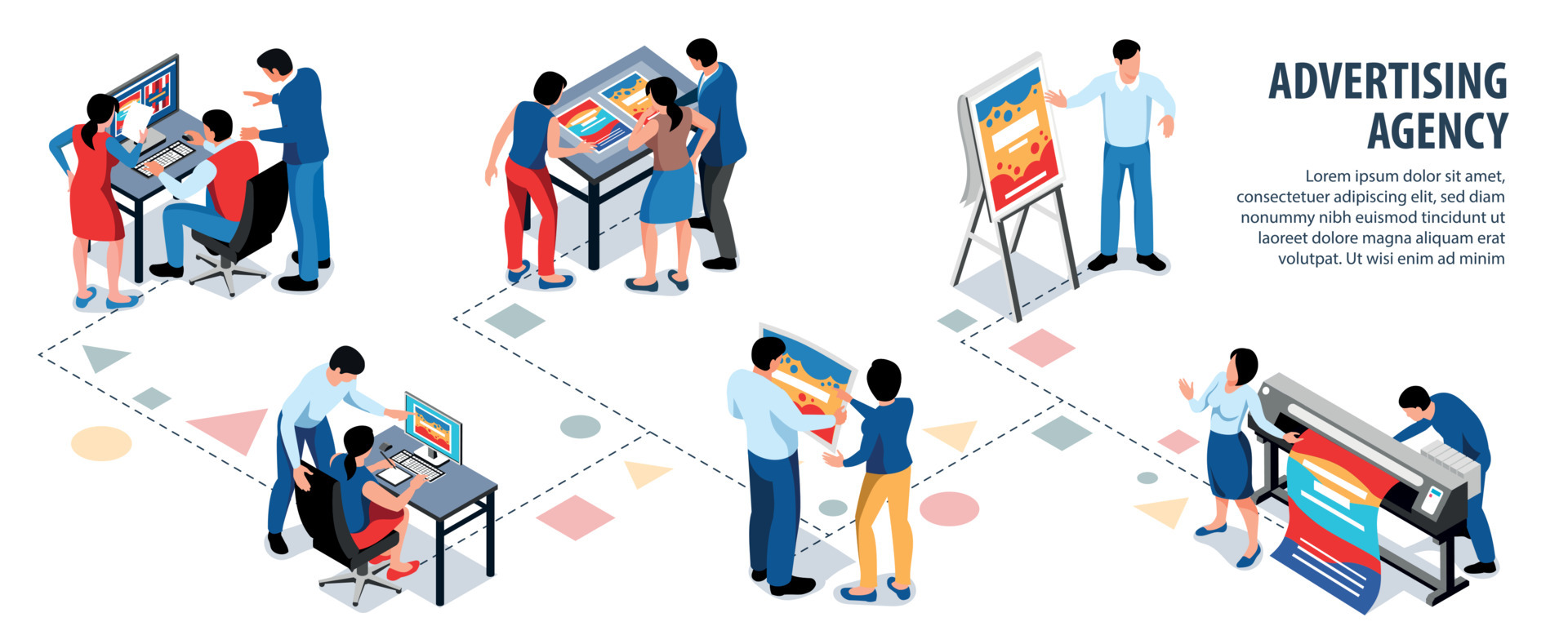 ADVERTISING AGENCY

Lorem ipsum dolor sit amet, consectetuer adipiscing elit, sed diam nonummy nibh euismod tincidunt ut laoreet dolore magna aliquam erat volutpat. Ut wisi enim ad minim