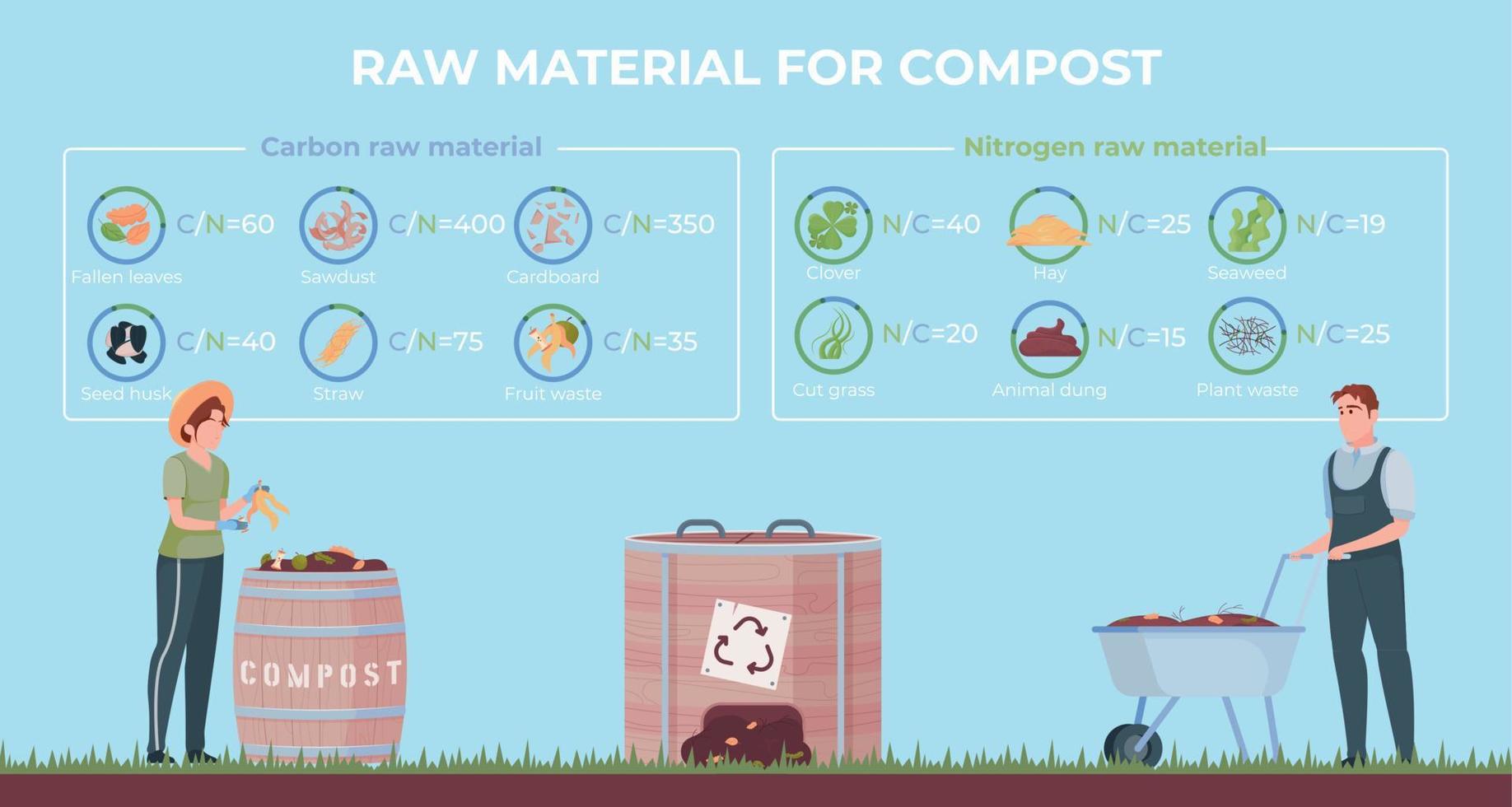 RAW MATERIAL FOR COMPOST

Carbon raw material

C/N=60
Fallen leaves

C/N=400
Sawdust

C/N=350
Cardboard

C/N=40
Seed husk

C/N=75
Straw

C/N=35
Fruit waste

Nitrogen raw material

N/C=40
Clover

N/C=25
Hay

N/C=19
Seaweed

N/C=20
Cut grass

N/C=15
Animal dung

N/C=25
Plant waste

COMPOST