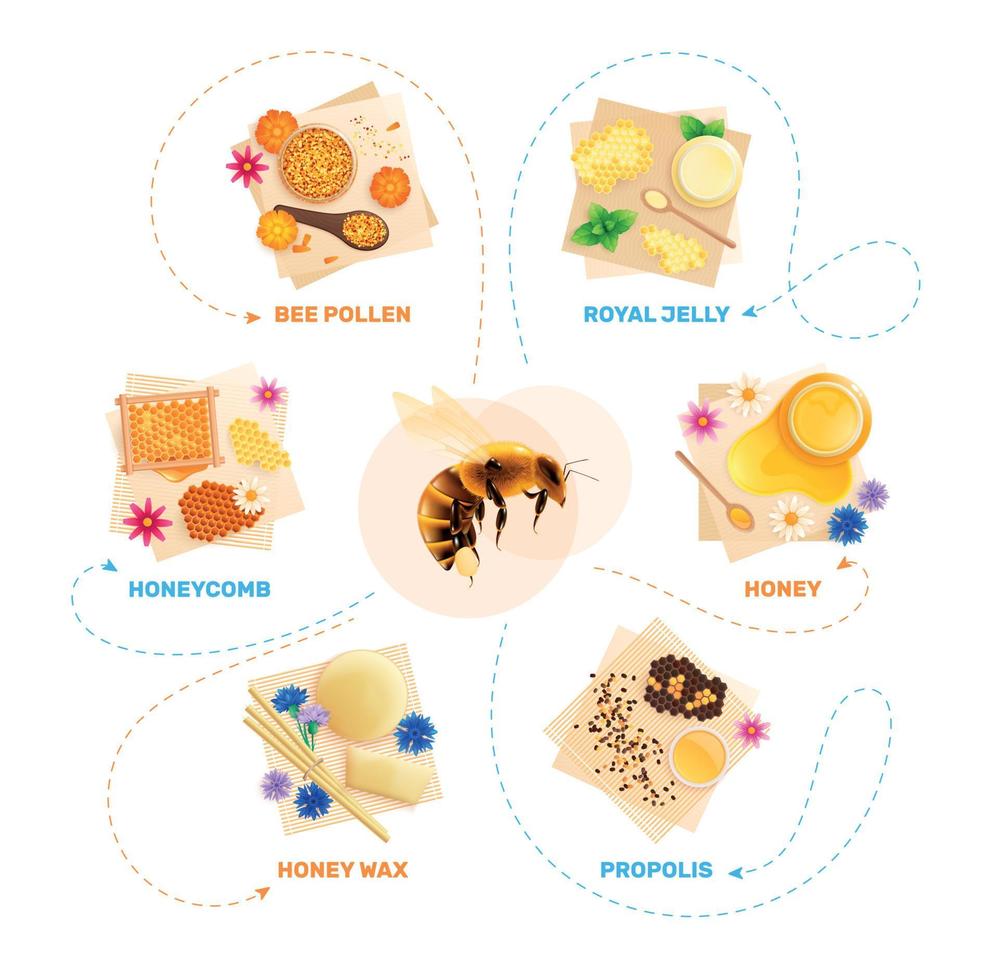 BEE POLLEN

ROYAL JELLY

HONEYCOMB

HONEY

HONEY WAX

PROPOLIS