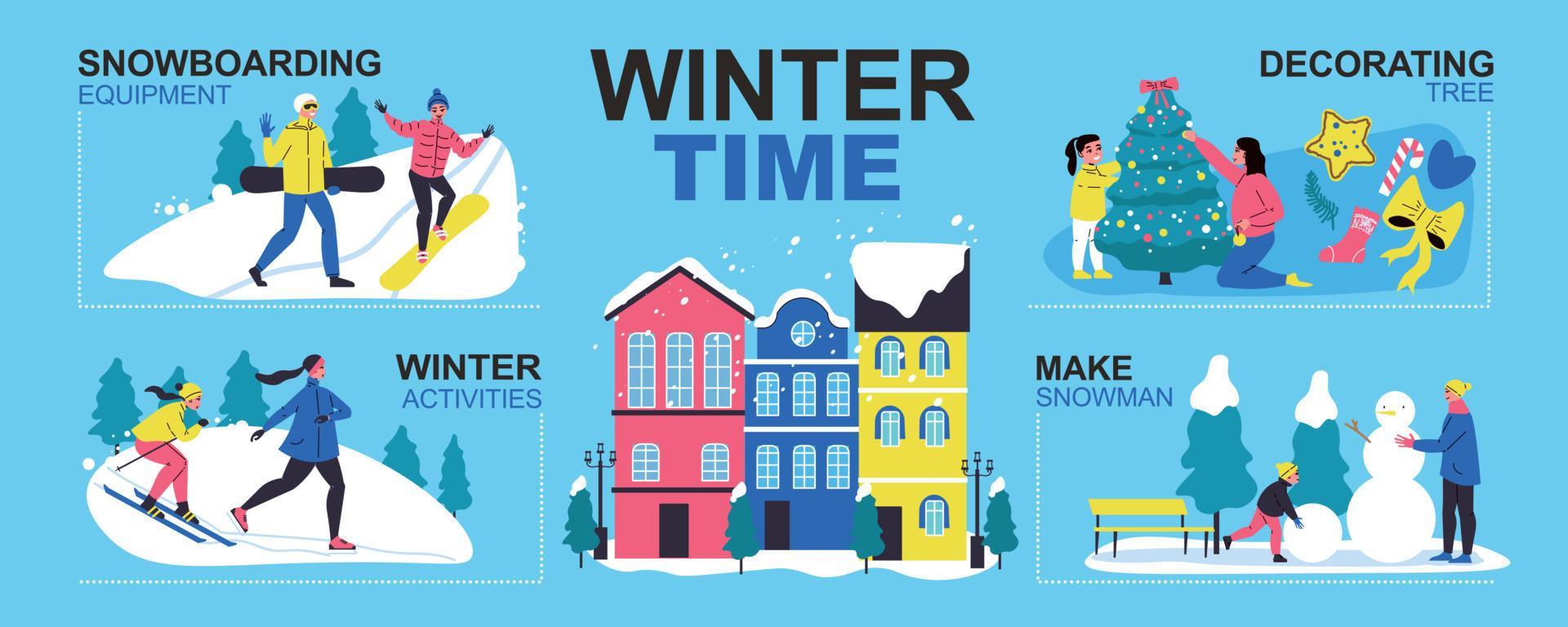 SNOWBOARDING
EQUIPMENT

WINTER
TIME

DECORATING
TREE

WINTER
ACTIVITIES

MAKE
SNOWMAN