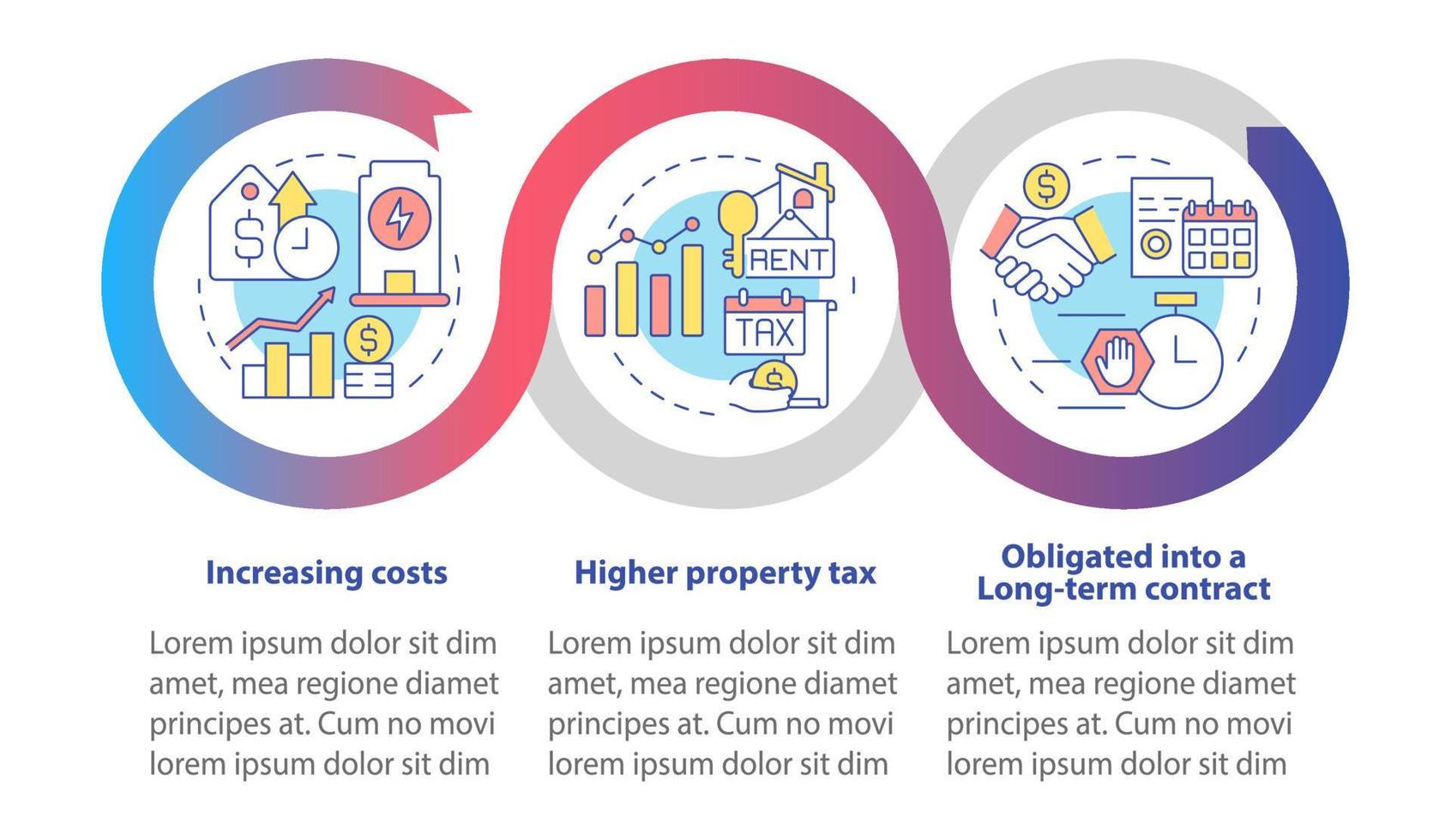 $

$

RENT

TAX

$

$

Increasing costs

Lorem ipsum dolor sit dim amet, mea regione diamet principes at. Cum no movi lorem ipsum dolor sit dim

Higher property tax

Lorem ipsum dolor sit dim amet, mea regione diamet principes at. Cum no movi lorem ipsum dolor sit dim

Obligated into a Long-term contract

Lorem ipsum dolor sit dim amet, mea regione diamet principes at. Cum no movi lorem ipsum dolor sit dim