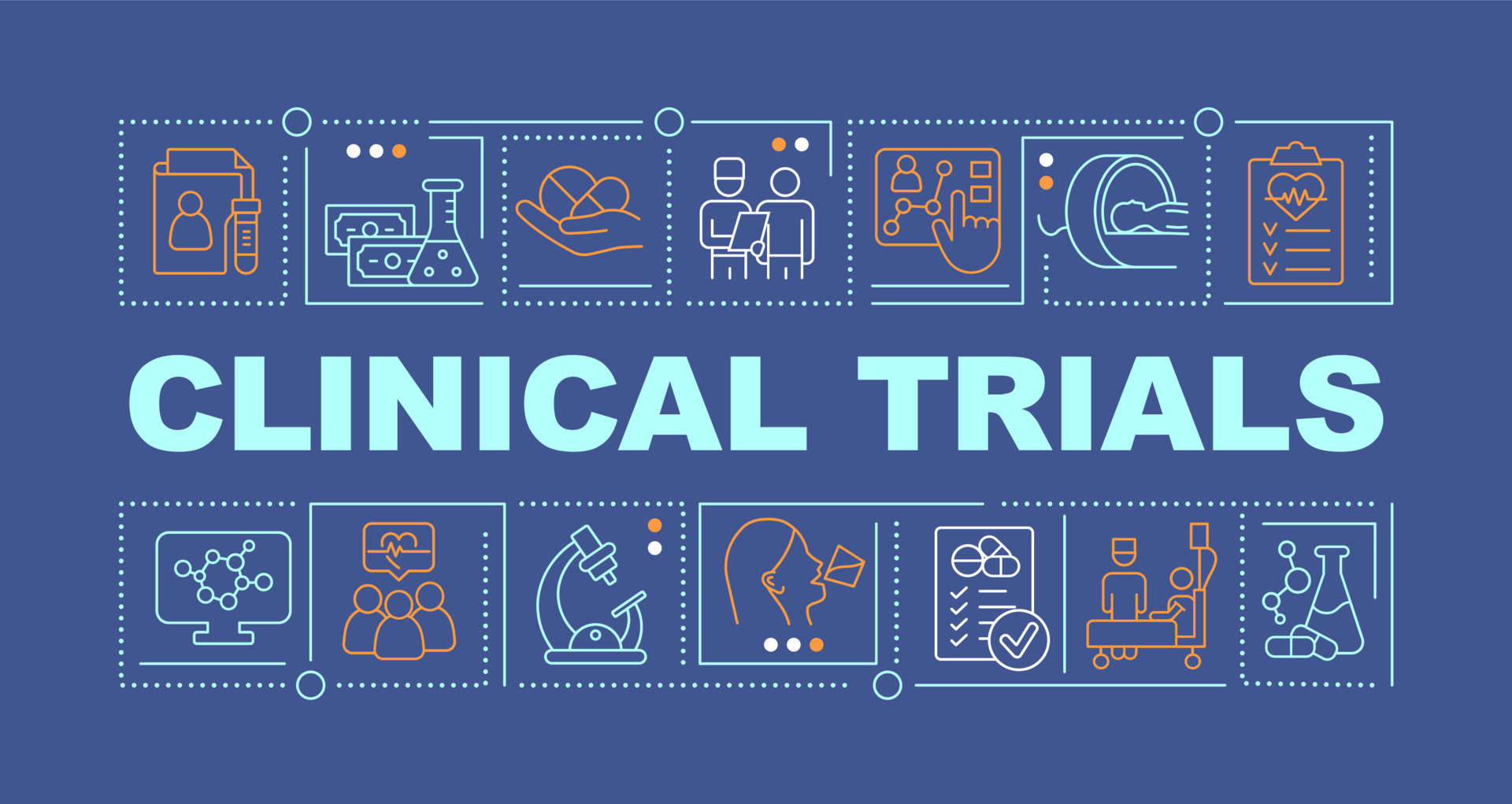 CLINICAL TRIALS