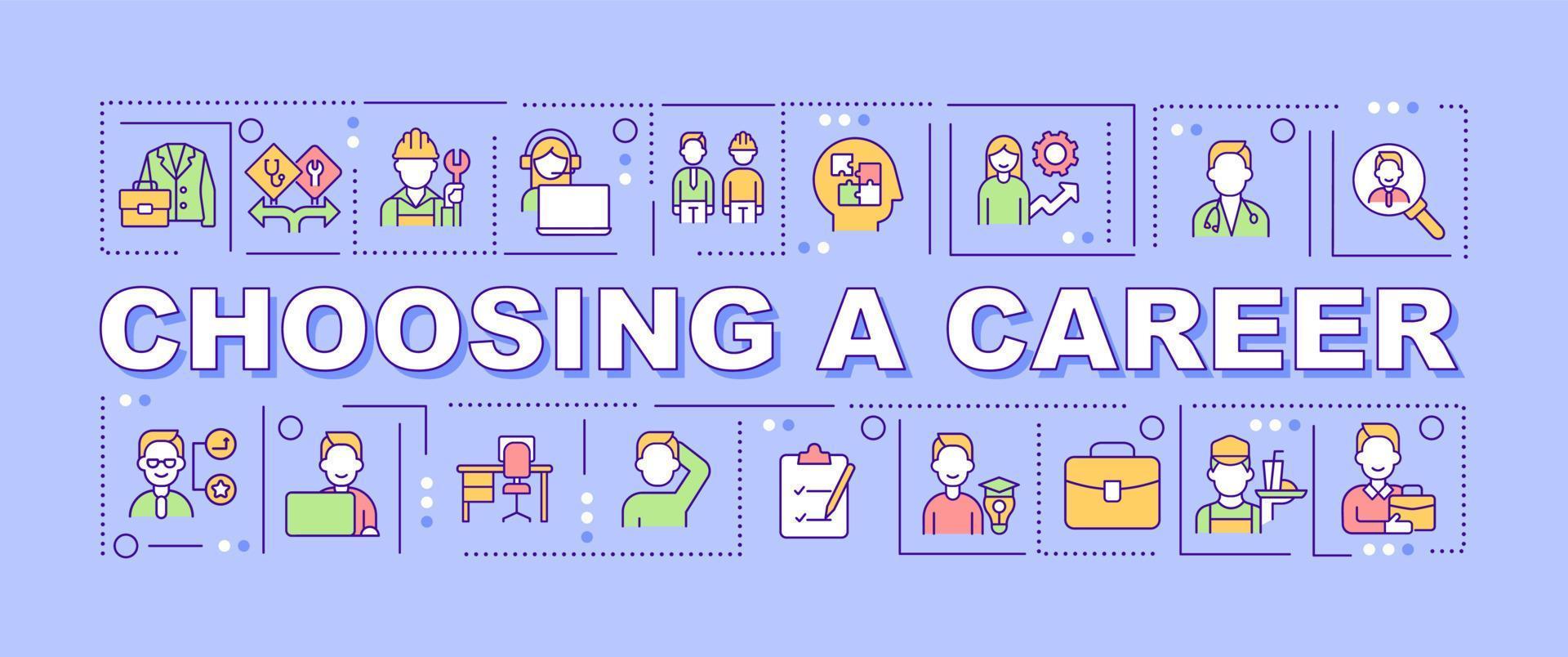 CHOOSING A CAREER