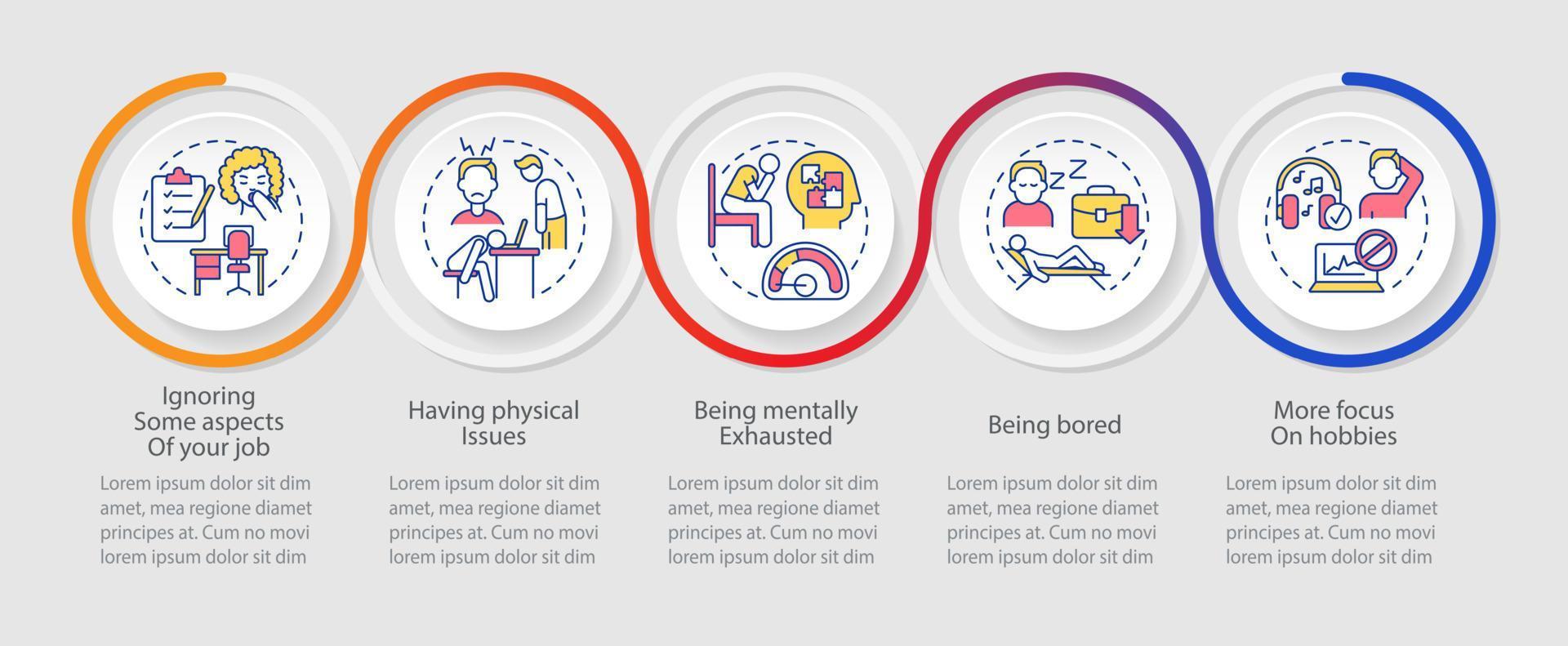 Ignoring Some aspects Of your job

Lorem ipsum dolor sit dim amet, mea regione diamet principes at. Cum no movi lorem ipsum dolor sit dim

Having physical Issues

Lorem ipsum dolor sit dim amet, mea regione diamet principes at. Cum no movi lorem ipsum dolor sit dim

Being mentally Exhausted

Lorem ipsum dolor sit dim amet, mea regione diamet principes at. Cum no movi lorem ipsum dolor sit dim

Being bored

Lorem ipsum dolor sit dim amet, mea regione diamet principes at. Cum no movi lorem ipsum dolor sit dim

More focus On hobbies

Lorem ipsum dolor sit dim amet, mea regione diamet principes at. Cum no movi lorem ipsum dolor sit dim