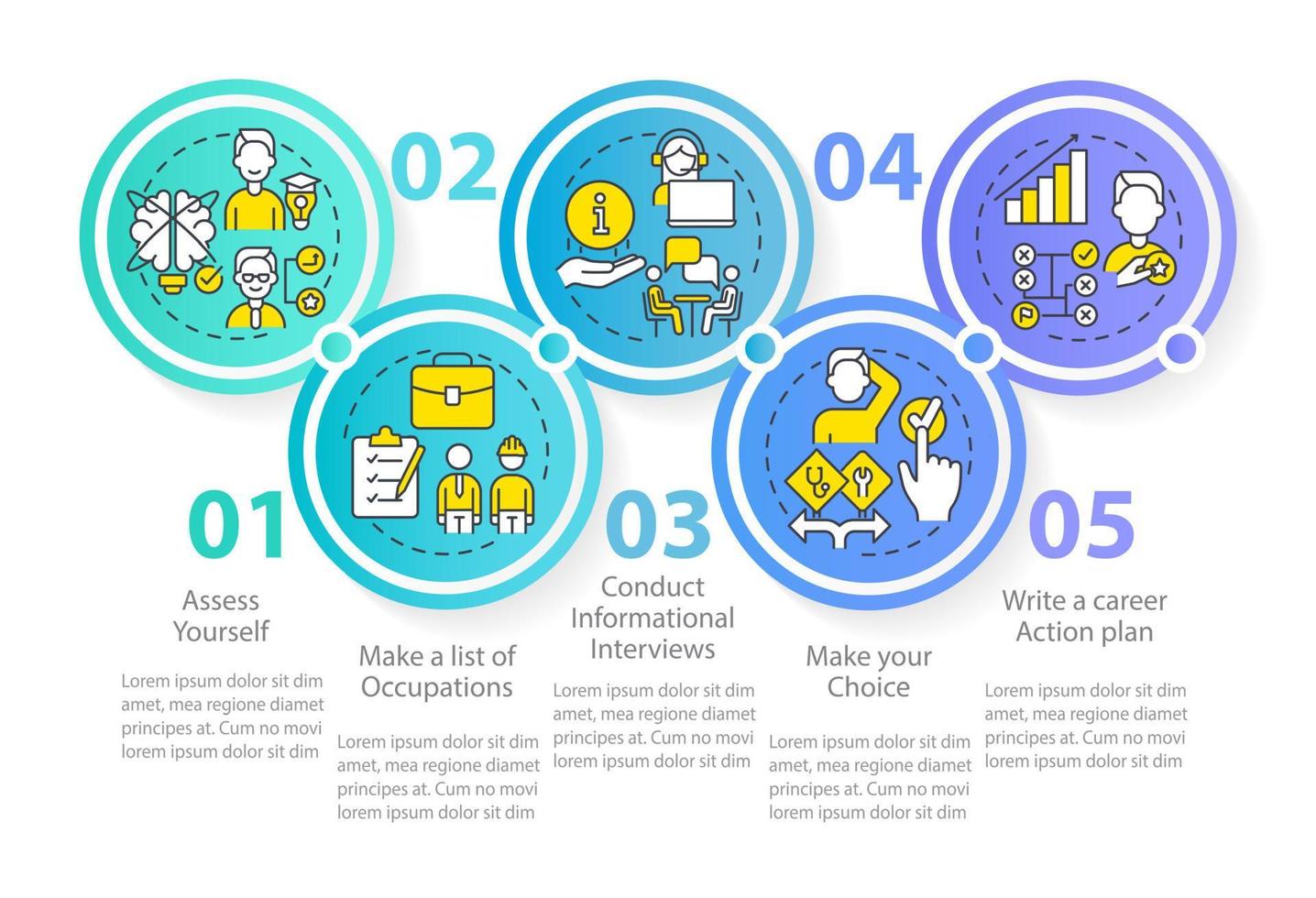 01

Assess Yourself

Lorem ipsum dolor sit dim amet, mea regione diamet principes at. Cum no movi lorem ipsum dolor sit dim

02

Make a list of Occupations

Lorem ipsum dolor sit dim amet, mea regione diamet principes at. Cum no movi lorem ipsum dolor sit dim

03

Conduct Informational Interviews

Lorem ipsum dolor sit dim amet, mea regione diamet principes at. Cum no movi lorem ipsum dolor sit dim

04

Make your Choice

Lorem ipsum dolor sit dim amet, mea regione diamet principes at. Cum no movi lorem ipsum dolor sit dim

05

Write a career Action plan

Lorem ipsum dolor sit dim amet, mea regione diamet principes at. Cum no movi lorem ipsum dolor sit dim