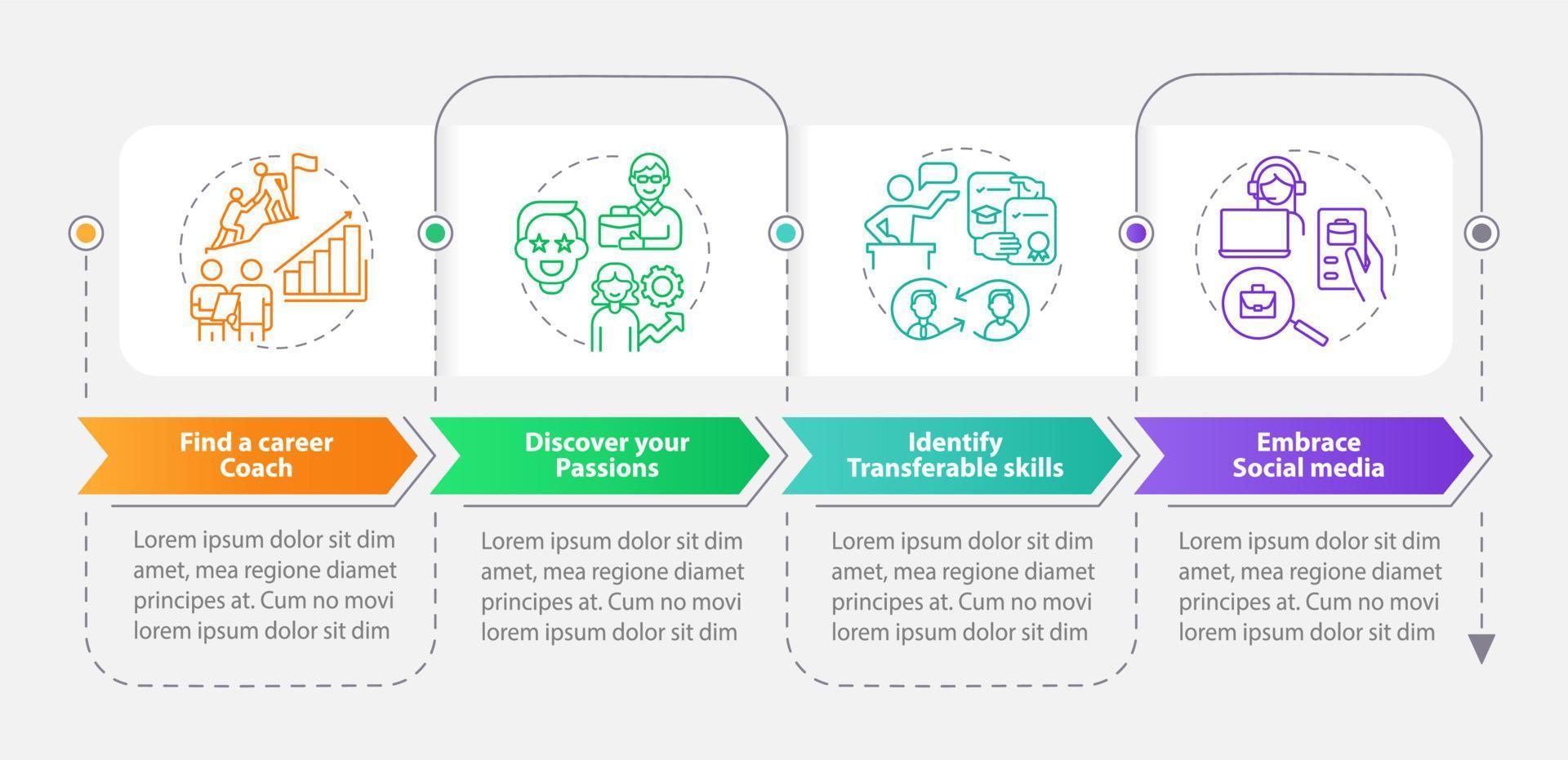 Find a career Coach

Lorem ipsum dolor sit dim amet, mea regione diamet principes at. Cum no movi lorem ipsum dolor sit dim

Discover your Passions

Lorem ipsum dolor sit dim amet, mea regione diamet principes at. Cum no movi lorem ipsum dolor sit dim

Identify Transferable skills

Lorem ipsum dolor sit dim amet, mea regione diamet principes at. Cum no movi lorem ipsum dolor sit dim

Embrace Social media

Lorem ipsum dolor sit dim amet, mea regione diamet principes at. Cum no movi lorem ipsum dolor sit dim