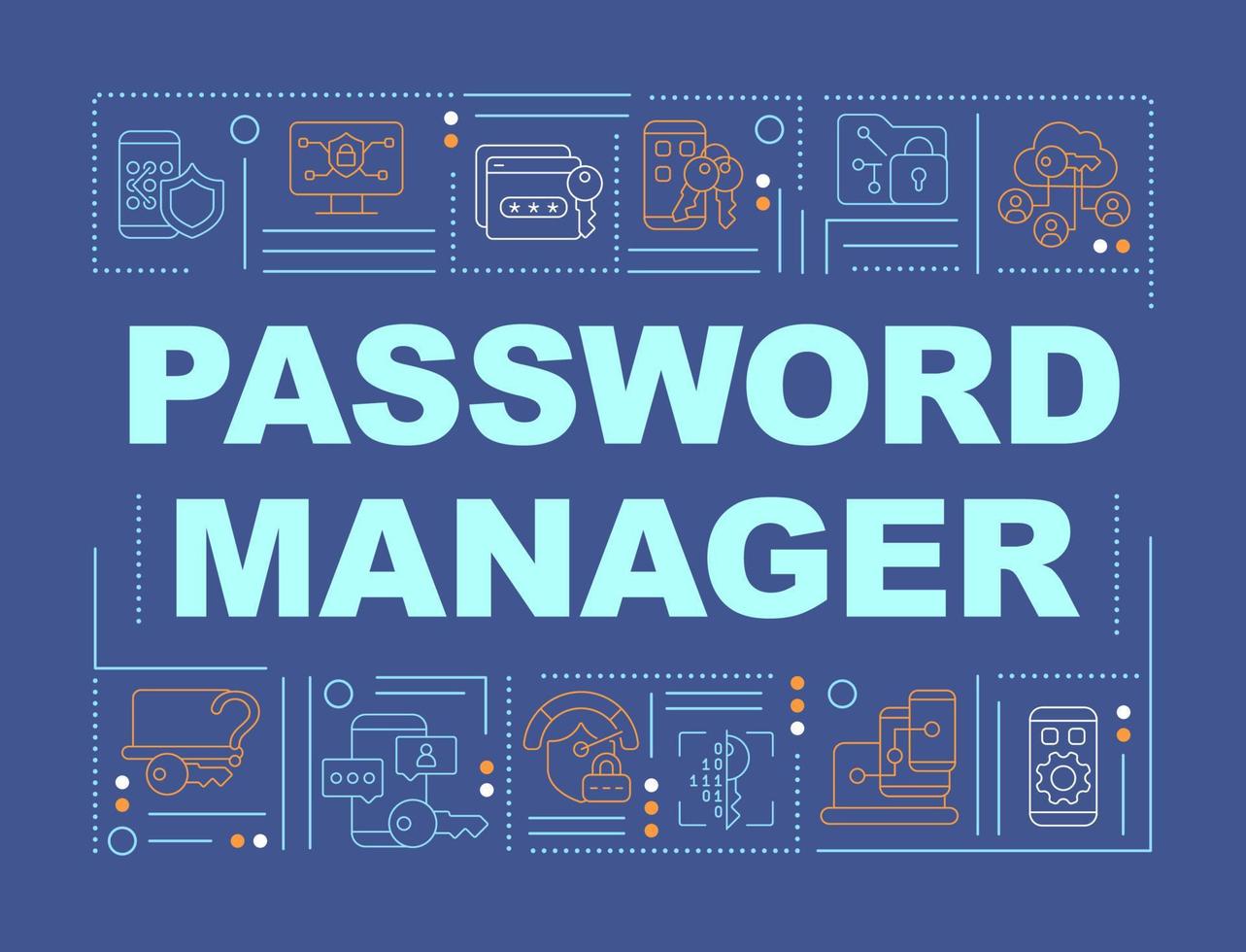 PASSWORD MANAGER