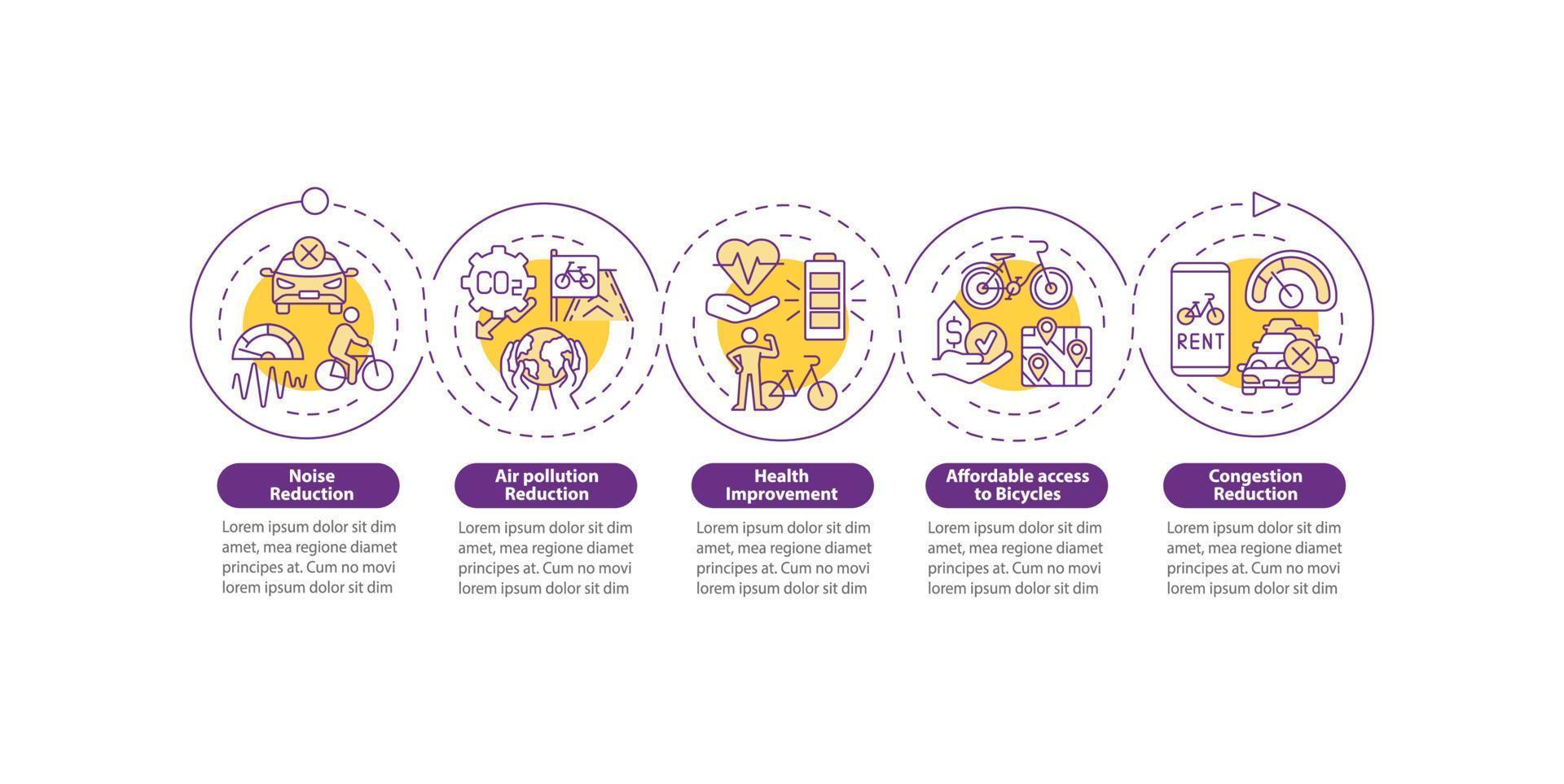 $CO_2$

RENT

Noise Reduction

Lorem ipsum dolor sit dim amet, mea regione diamet principes at. Cum no movi lorem ipsum dolor sit dim

Air pollution Reduction

Lorem ipsum dolor sit dim amet, mea regione diamet principes at. Cum no movi lorem ipsum dolor sit dim

Health Improvement

Lorem ipsum dolor sit dim amet, mea regione diamet principes at. Cum no movi lorem ipsum dolor sit dim

Affordable access to Bicycles

Lorem ipsum dolor sit dim amet, mea regione diamet principes at. Cum no movi lorem ipsum dolor sit dim

Congestion Reduction

Lorem ipsum dolor sit dim amet, mea regione diamet principes at. Cum no movi lorem ipsum dolor sit dim