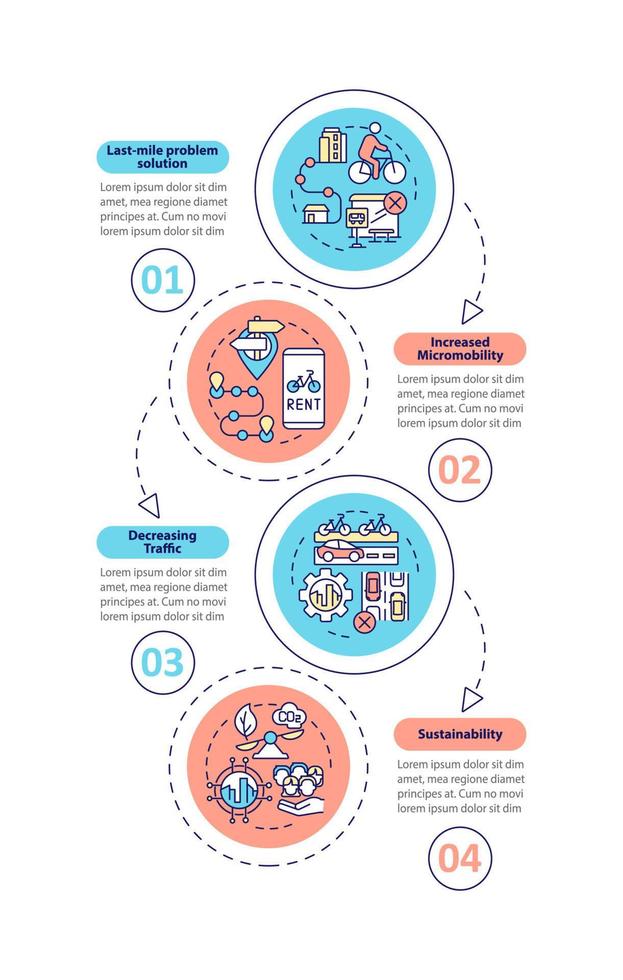 Last-mile problem solution

Lorem ipsum dolor sit dim amet, mea regione diamet principes at. Cum no movi lorem ipsum dolor sit dim

01

RENT

Increased Micromobility

Lorem ipsum dolor sit dim amet, mea regione diamet principes at. Cum no movi lorem ipsum dolor sit dim

02

Decreasing Traffic

Lorem ipsum dolor sit dim amet, mea regione diamet principes at. Cum no movi lorem ipsum dolor sit dim

03

$CO_2$

Sustainability

Lorem ipsum dolor sit dim amet, mea regione diamet principes at. Cum no movi lorem ipsum dolor sit dim

04