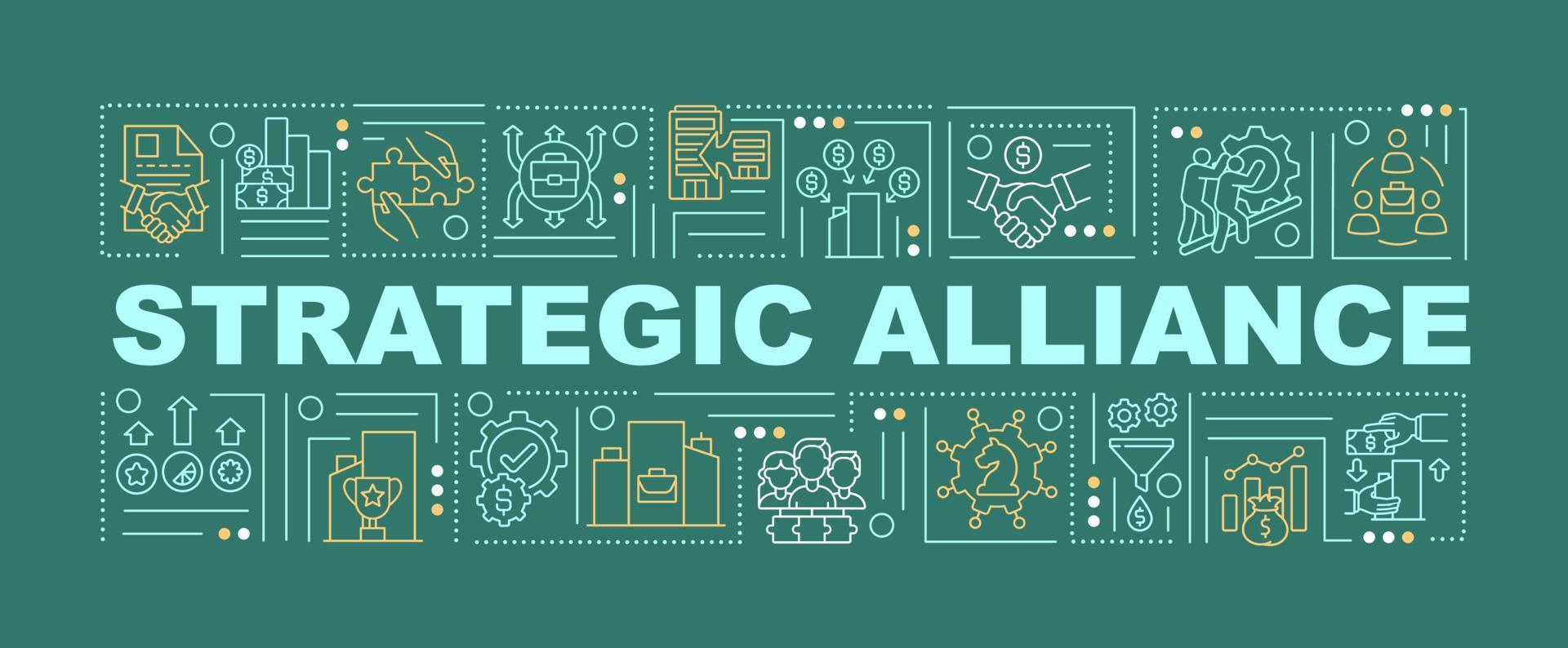 STRATEGIC ALLIANCE