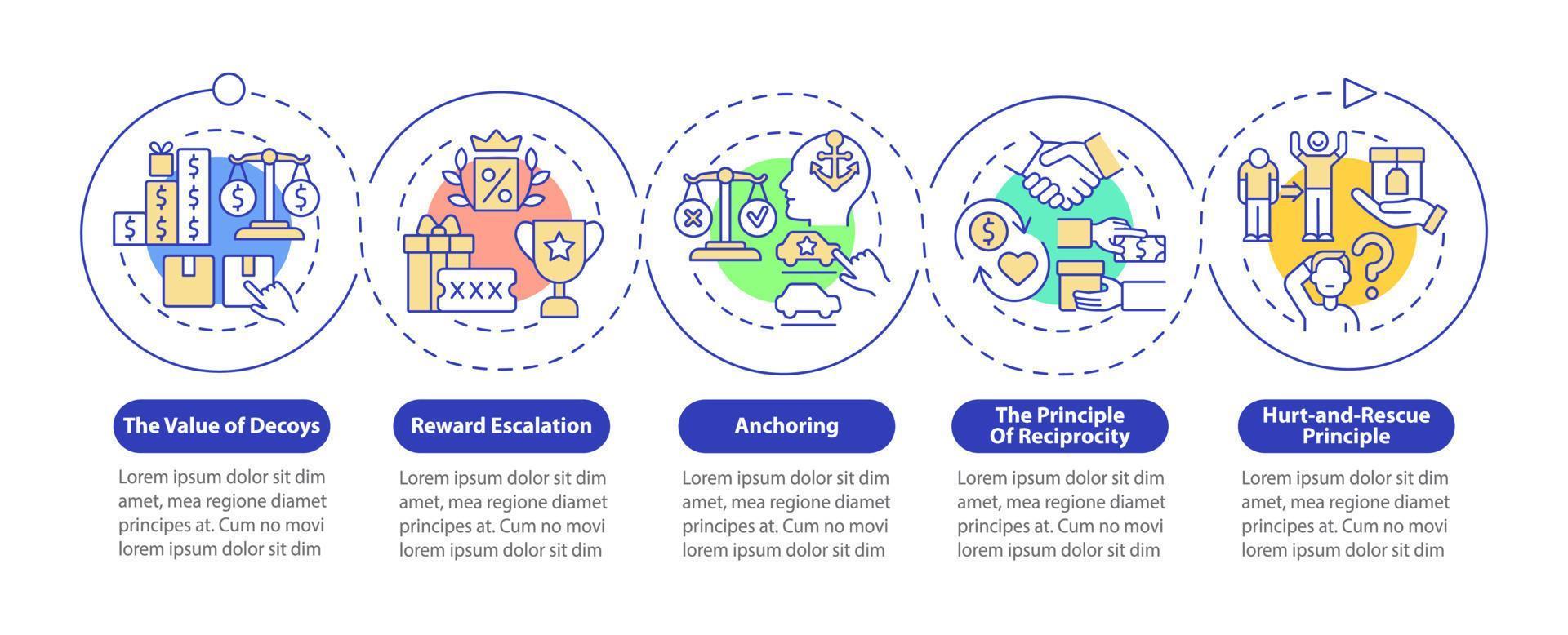 The Value of Decoys

Lorem ipsum dolor sit dim amet, mea regione diamet principes at. Cum no movi lorem ipsum dolor sit dim

Reward Escalation

Lorem ipsum dolor sit dim amet, mea regione diamet principes at. Cum no movi lorem ipsum dolor sit dim

Anchoring

Lorem ipsum dolor sit dim amet, mea regione diamet principes at. Cum no movi lorem ipsum dolor sit dim

The Principle Of Reciprocity

Lorem ipsum dolor sit dim amet, mea regione diamet principes at. Cum no movi lorem ipsum dolor sit dim

Hurt-and-Rescue Principle

Lorem ipsum dolor sit dim amet, mea regione diamet principes at. Cum no movi lorem ipsum dolor sit dim