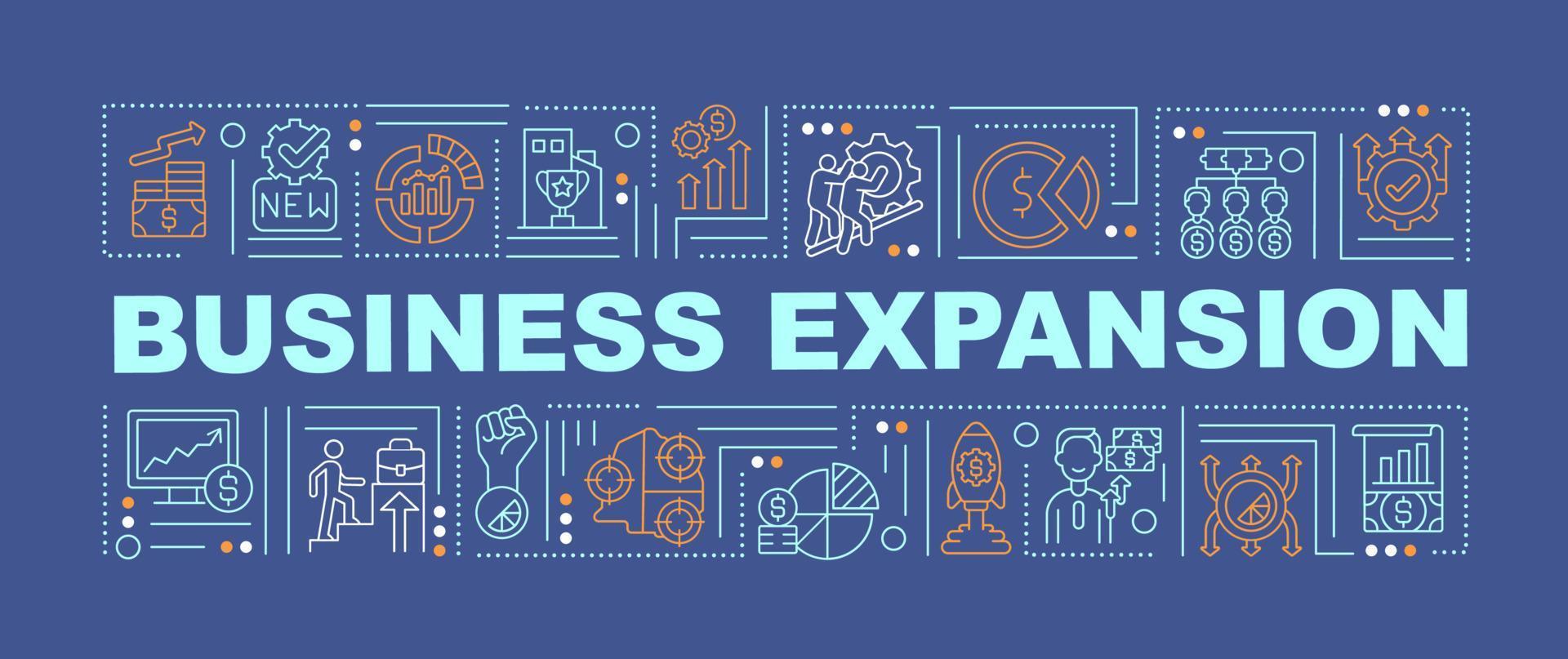 NEW

BUSINESS EXPANSION