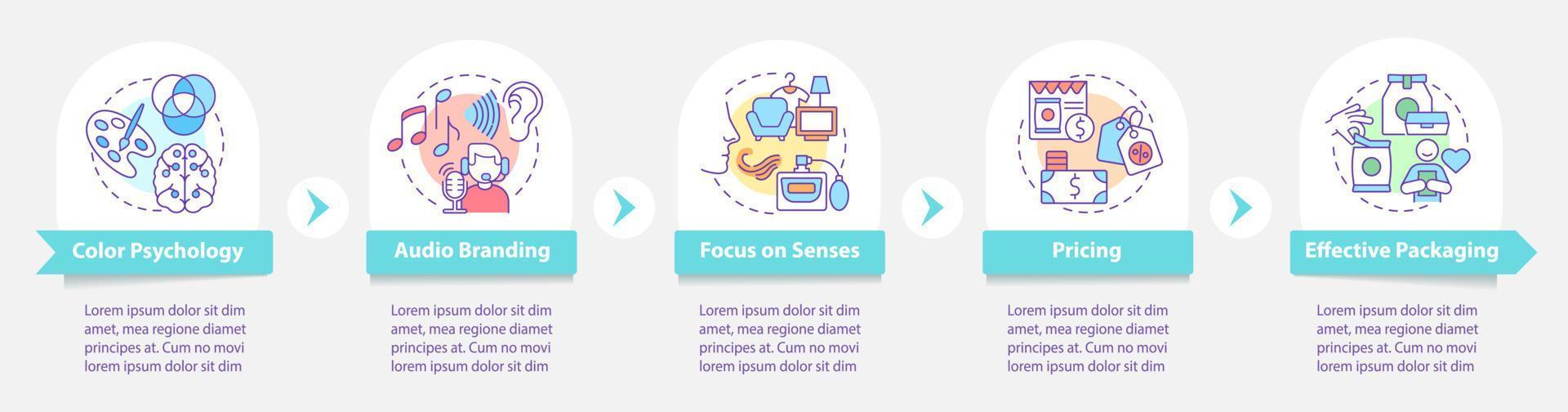 Color Psychology

Lorem ipsum dolor sit dim amet, mea regione diamet principes at. Cum no movi lorem ipsum dolor sit dim

Audio Branding

Lorem ipsum dolor sit dim amet, mea regione diamet principes at. Cum no movi lorem ipsum dolor sit dim

Focus on Senses

Lorem ipsum dolor sit dim amet, mea regione diamet principes at. Cum no movi lorem ipsum dolor sit dim

Pricing

Lorem ipsum dolor sit dim amet, mea regione diamet principes at. Cum no movi lorem ipsum dolor sit dim

Effective Packaging

Lorem ipsum dolor sit dim amet, mea regione diamet principes at. Cum no movi lorem ipsum dolor sit dim