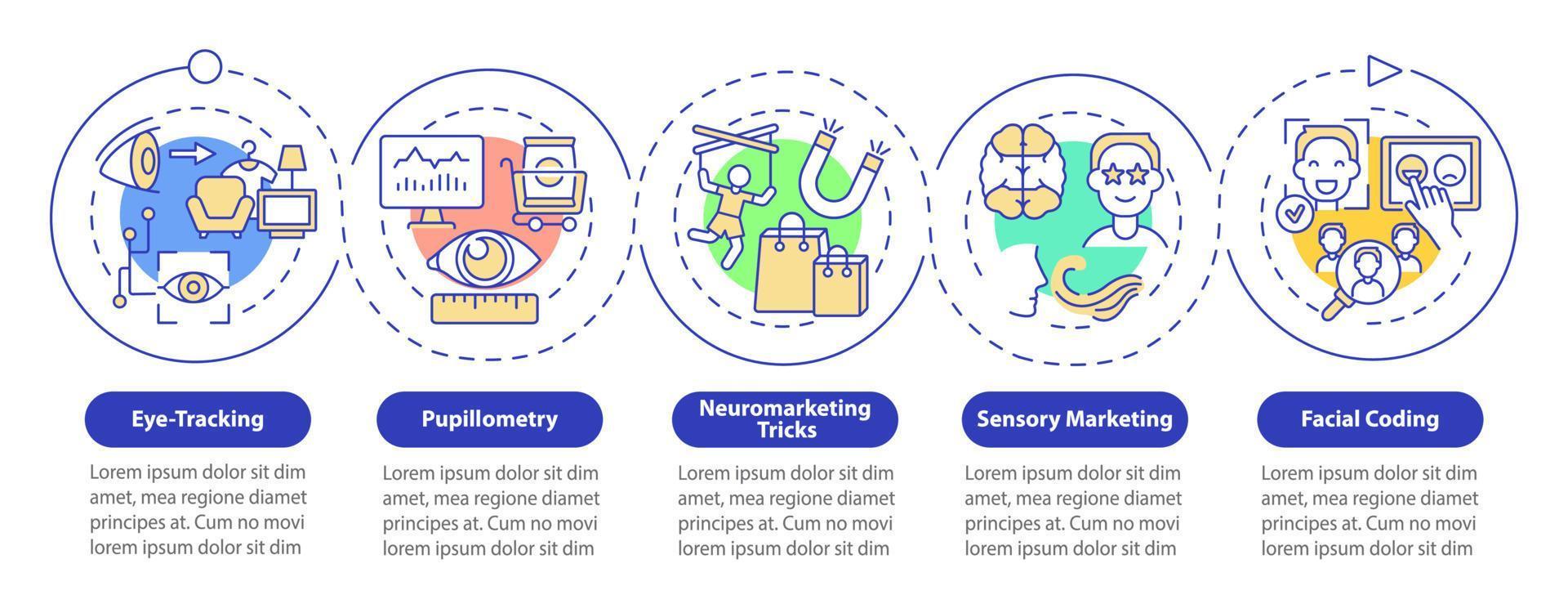 Eye-Tracking

Lorem ipsum dolor sit dim amet, mea regione diamet principes at. Cum no movi lorem ipsum dolor sit dim

Pupillometry

Lorem ipsum dolor sit dim amet, mea regione diamet principes at. Cum no movi lorem ipsum dolor sit dim

Neuromarketing Tricks

Lorem ipsum dolor sit dim amet, mea regione diamet principes at. Cum no movi lorem ipsum dolor sit dim

Sensory Marketing

Lorem ipsum dolor sit dim amet, mea regione diamet principes at. Cum no movi lorem ipsum dolor sit dim

Facial Coding

Lorem ipsum dolor sit dim amet, mea regione diamet principes at. Cum no movi lorem ipsum dolor sit dim