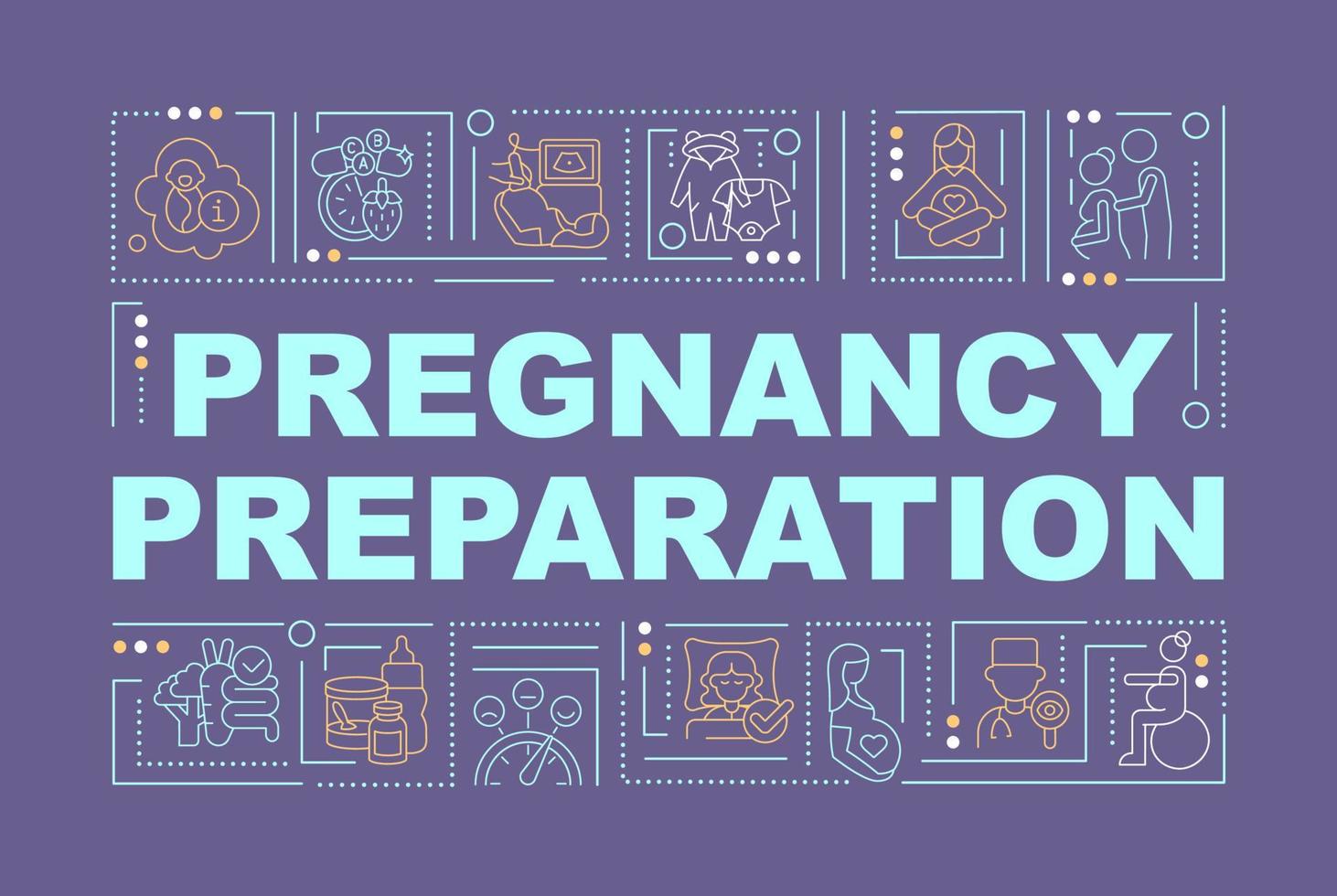 C B A

i

PREGNANCY PREPARATION