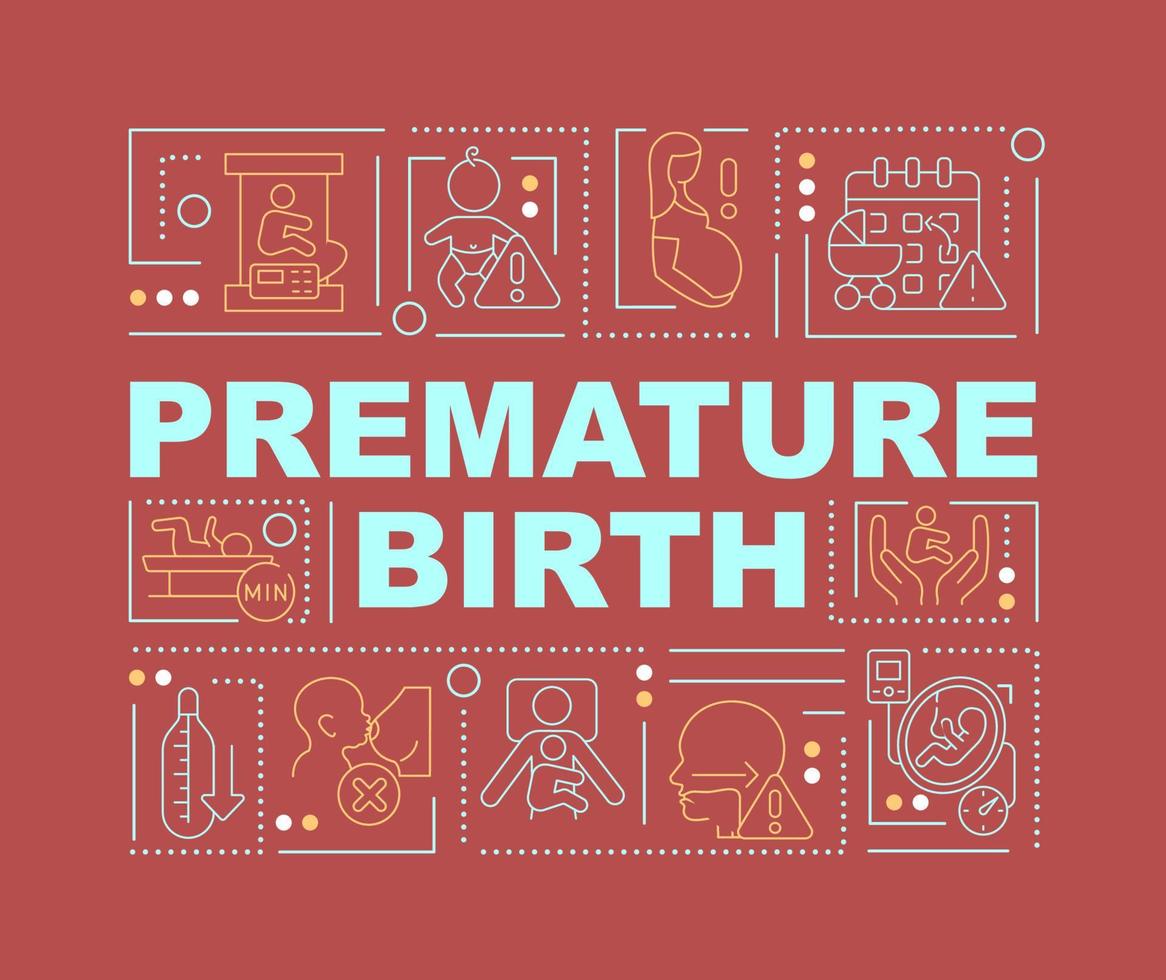 PREMATURE BIRTH

MIN