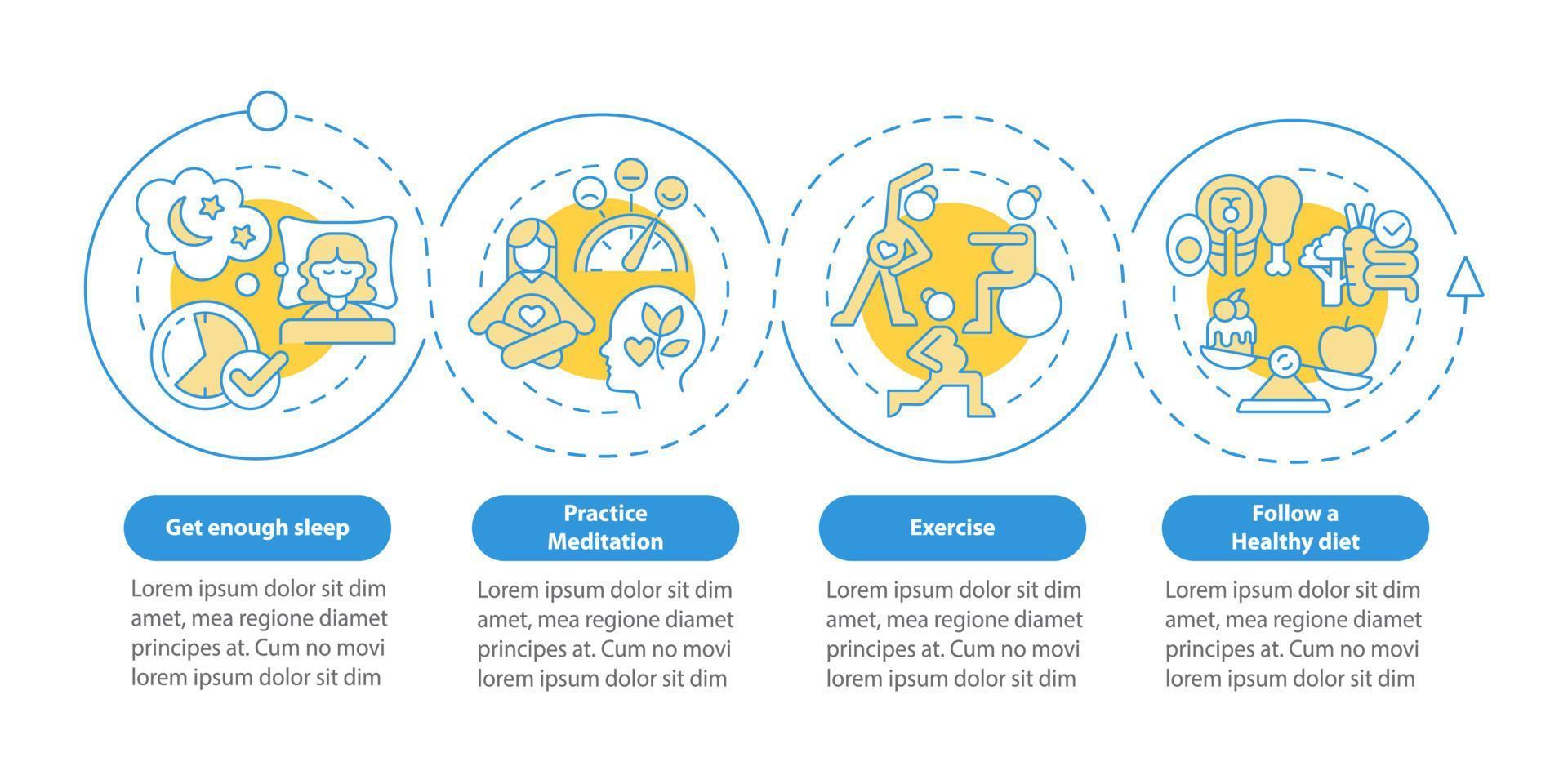 Get enough sleep

Lorem ipsum dolor sit dim amet, mea regione diamet principes at. Cum no movi lorem ipsum dolor sit dim

Practice Meditation

Lorem ipsum dolor sit dim amet, mea regione diamet principes at. Cum no movi lorem ipsum dolor sit dim

Exercise

Lorem ipsum dolor sit dim amet, mea regione diamet principes at. Cum no movi lorem ipsum dolor sit dim

Follow a Healthy diet

Lorem ipsum dolor sit dim amet, mea regione diamet principes at. Cum no movi lorem ipsum dolor sit dim