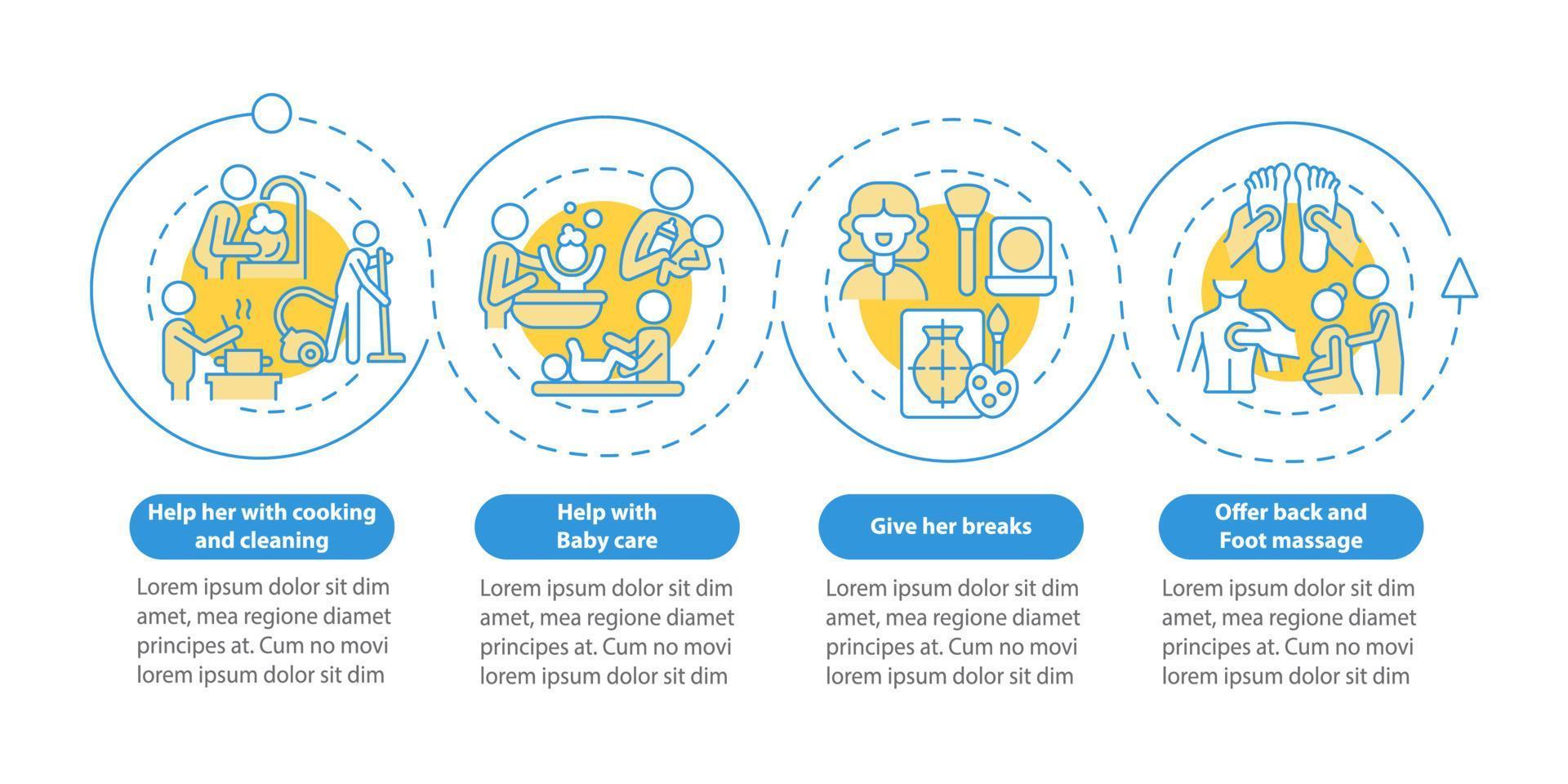 Help her with cooking and cleaning

Lorem ipsum dolor sit dim amet, mea regione diamet principes at. Cum no movi lorem ipsum dolor sit dim

Help with Baby care

Lorem ipsum dolor sit dim amet, mea regione diamet principes at. Cum no movi lorem ipsum dolor sit dim

Give her breaks

Lorem ipsum dolor sit dim amet, mea regione diamet principes at. Cum no movi lorem ipsum dolor sit dim

Offer back and Foot massage

Lorem ipsum dolor sit dim amet, mea regione diamet principes at. Cum no movi lorem ipsum dolor sit dim