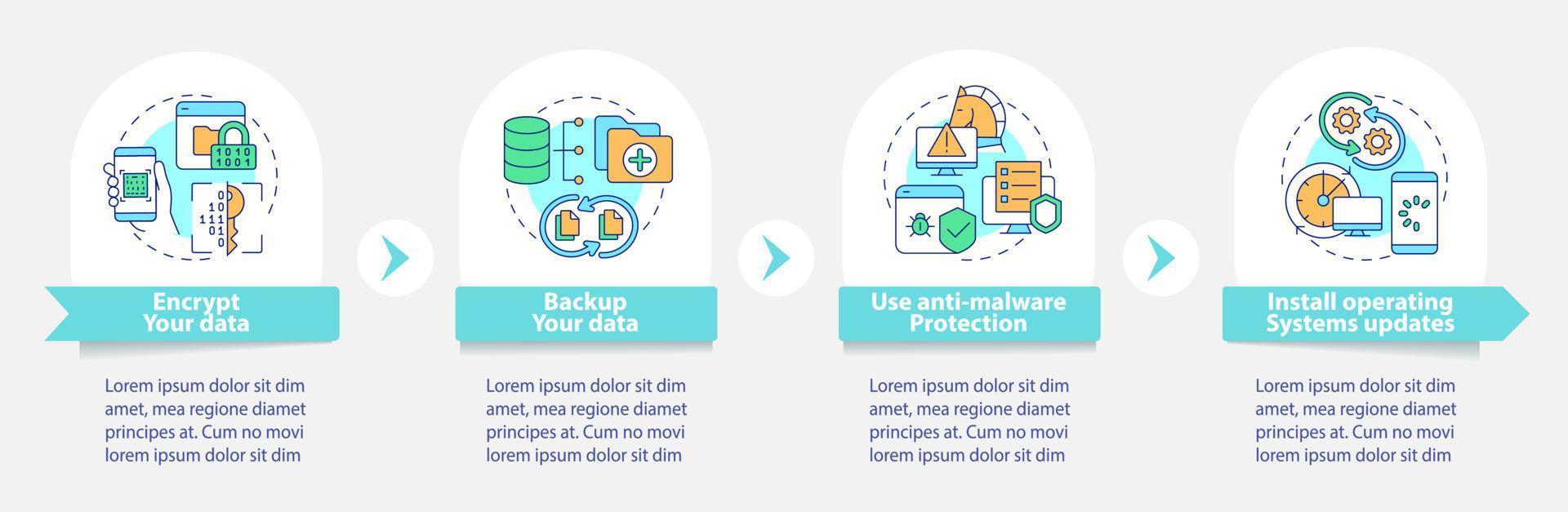 1010
1001

0
10
111
01
0

Encrypt
Your data

Lorem ipsum dolor sit dim amet, mea regione diamet principes at. Cum no movi lorem ipsum dolor sit dim

Backup
Your data

Lorem ipsum dolor sit dim amet, mea regione diamet principes at. Cum no movi lorem ipsum dolor sit dim

Use anti-malware
Protection

Lorem ipsum dolor sit dim amet, mea regione diamet principes at. Cum no movi lorem ipsum dolor sit dim

Install operating
Systems updates

Lorem ipsum dolor sit dim amet, mea regione diamet principes at. Cum no movi lorem ipsum dolor sit dim