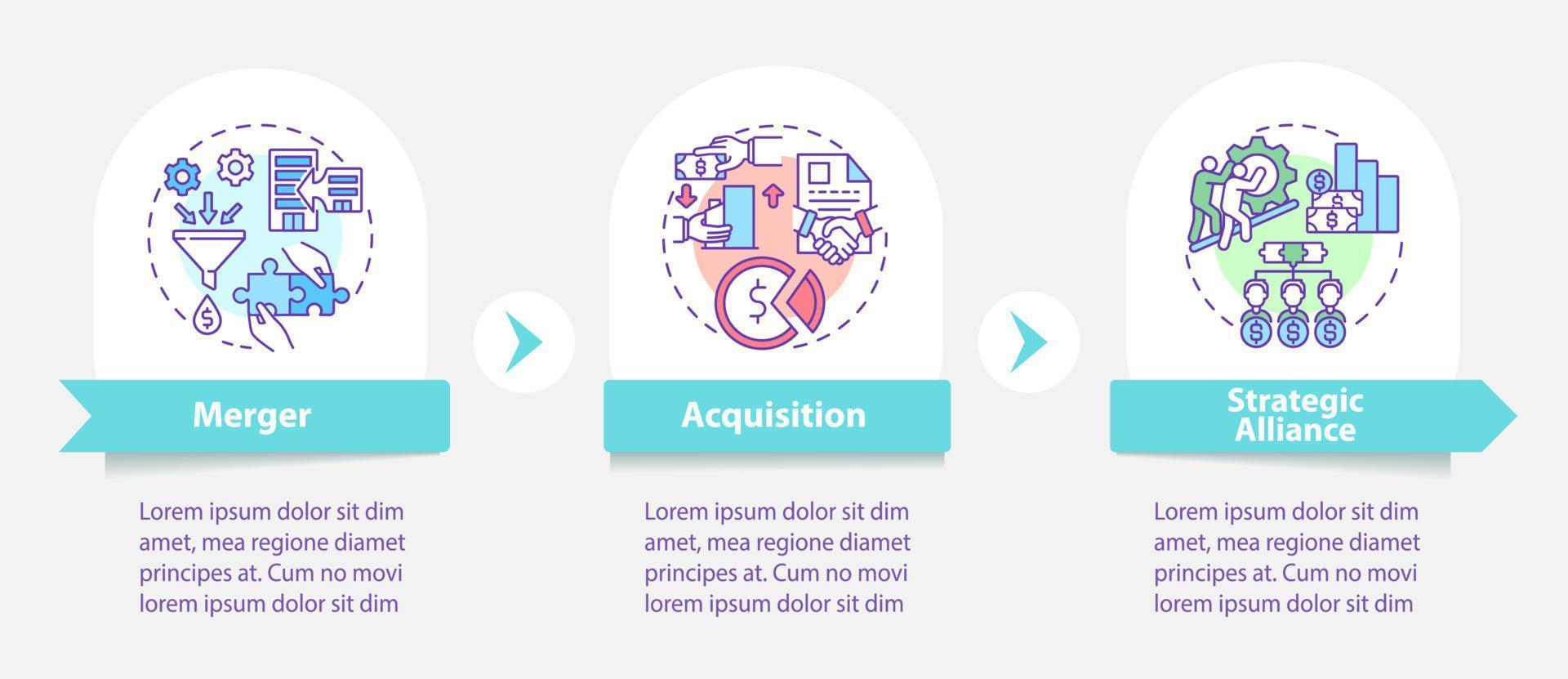 Merger

Lorem ipsum dolor sit dim amet, mea regione diamet principes at. Cum no movi lorem ipsum dolor sit dim

Acquisition

Lorem ipsum dolor sit dim amet, mea regione diamet principes at. Cum no movi lorem ipsum dolor sit dim

Strategic Alliance

Lorem ipsum dolor sit dim amet, mea regione diamet principes at. Cum no movi lorem ipsum dolor sit dim