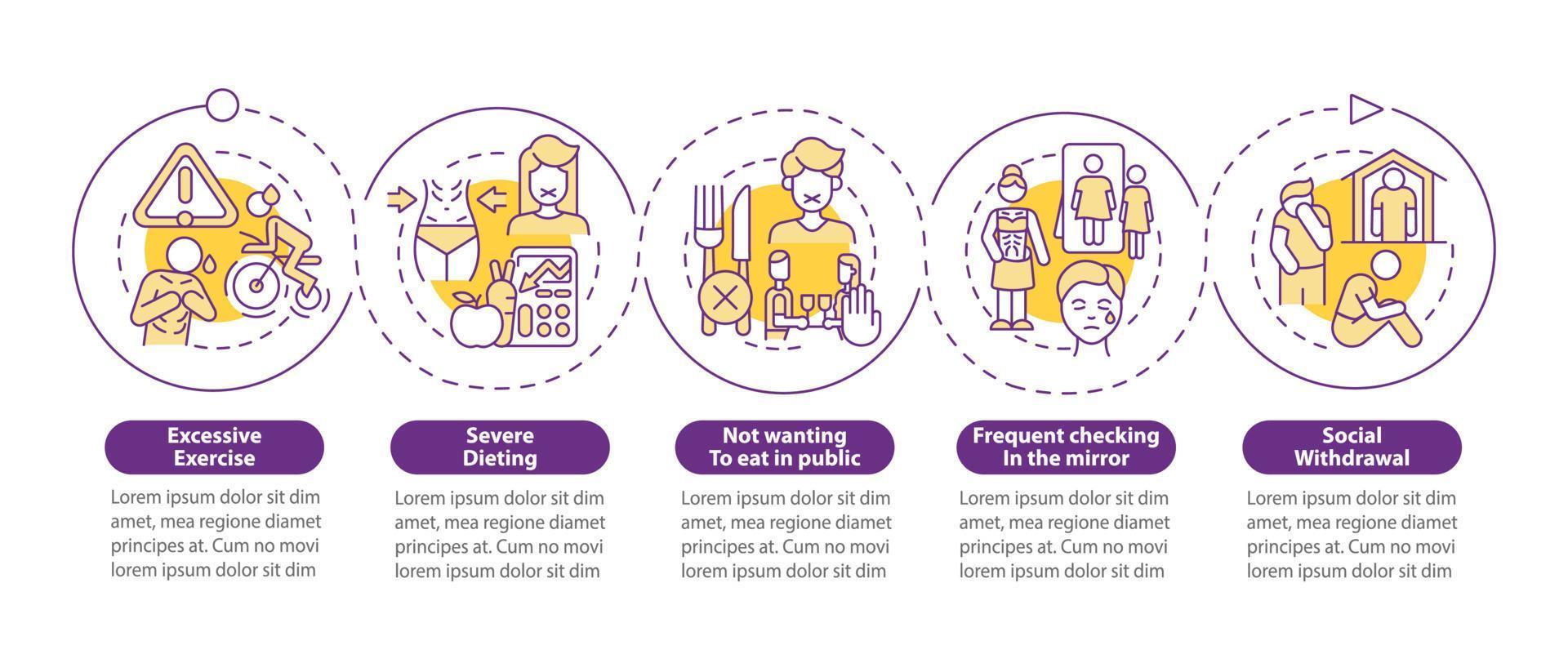 Excessive Exercise

Lorem ipsum dolor sit dim amet, mea regione diamet principes at. Cum no movi lorem ipsum dolor sit dim

Severe Dieting

Lorem ipsum dolor sit dim amet, mea regione diamet principes at. Cum no movi lorem ipsum dolor sit dim

Not wanting To eat in public

Lorem ipsum dolor sit dim amet, mea regione diamet principes at. Cum no movi lorem ipsum dolor sit dim

Frequent checking In the mirror

Lorem ipsum dolor sit dim amet, mea regione diamet principes at. Cum no movi lorem ipsum dolor sit dim

Social Withdrawal

Lorem ipsum dolor sit dim amet, mea regione diamet principes at. Cum no movi lorem ipsum dolor sit dim