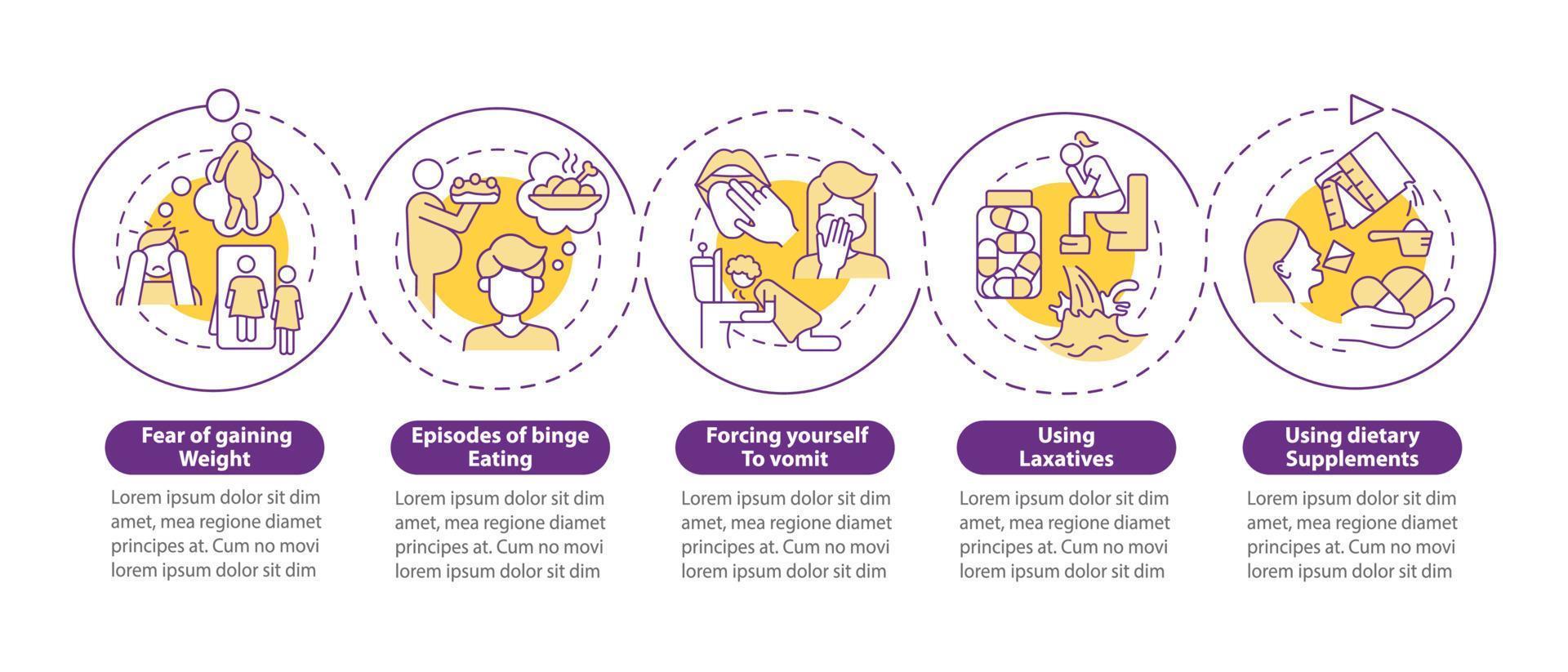 Fear of gaining Weight

Lorem ipsum dolor sit dim amet, mea regione diamet principes at. Cum no movi lorem ipsum dolor sit dim

Episodes of binge Eating

Lorem ipsum dolor sit dim amet, mea regione diamet principes at. Cum no movi lorem ipsum dolor sit dim

Forcing yourself To vomit

Lorem ipsum dolor sit dim amet, mea regione diamet principes at. Cum no movi lorem ipsum dolor sit dim

Using Laxatives

Lorem ipsum dolor sit dim amet, mea regione diamet principes at. Cum no movi lorem ipsum dolor sit dim

Using dietary Supplements

Lorem ipsum dolor sit dim amet, mea regione diamet principes at. Cum no movi lorem ipsum dolor sit dim