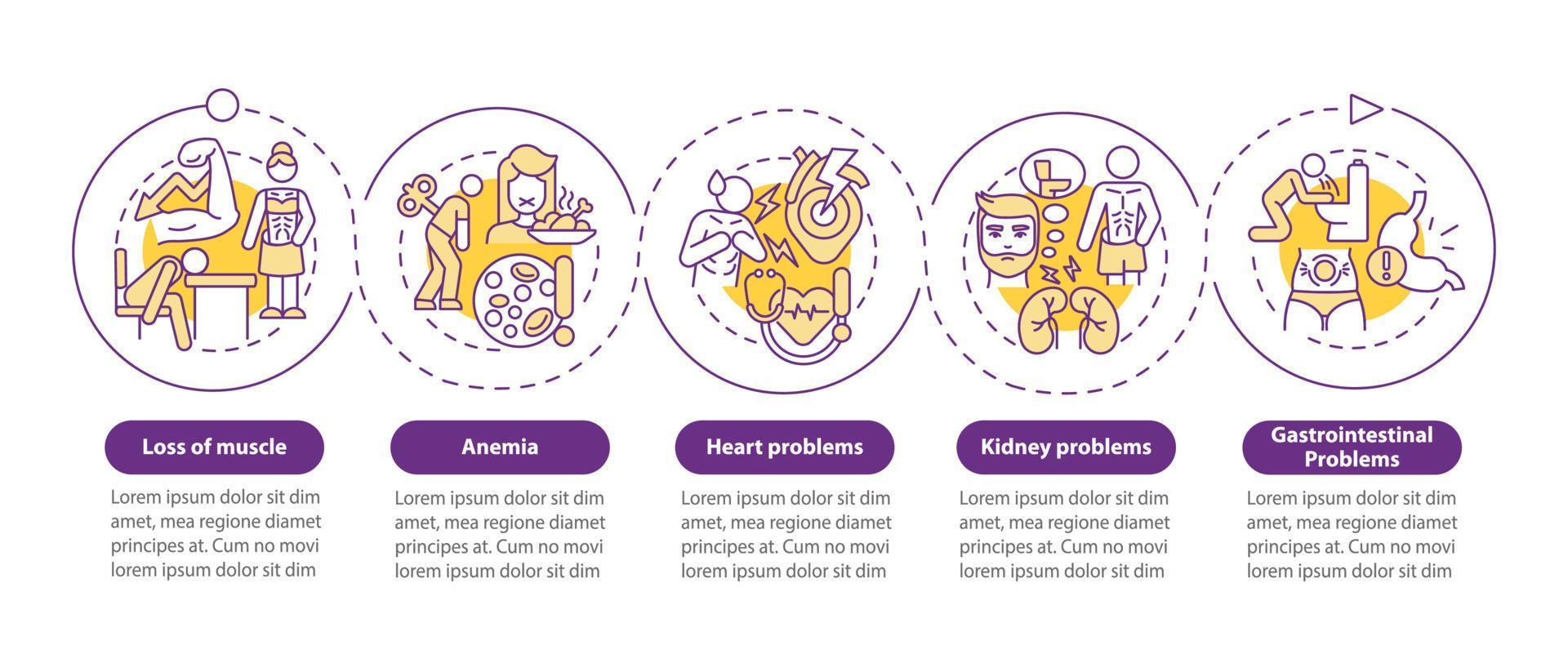 Loss of muscle

Lorem ipsum dolor sit dim amet, mea regione diamet principes at. Cum no movi lorem ipsum dolor sit dim

Anemia

Lorem ipsum dolor sit dim amet, mea regione diamet principes at. Cum no movi lorem ipsum dolor sit dim

Heart problems

Lorem ipsum dolor sit dim amet, mea regione diamet principes at. Cum no movi lorem ipsum dolor sit dim

Kidney problems

Lorem ipsum dolor sit dim amet, mea regione diamet principes at. Cum no movi lorem ipsum dolor sit dim

Gastrointestinal Problems

Lorem ipsum dolor sit dim amet, mea regione diamet principes at. Cum no movi lorem ipsum dolor sit dim