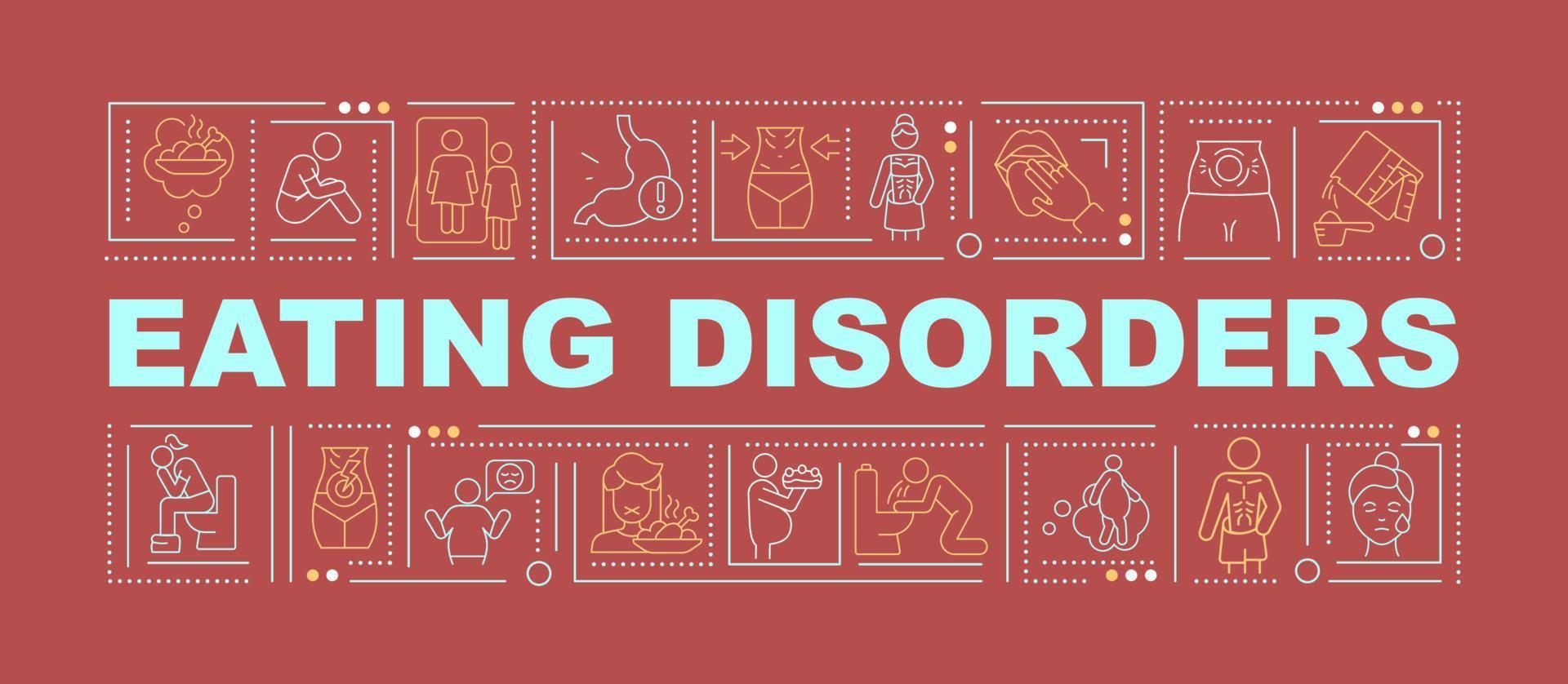 EATING DISORDERS