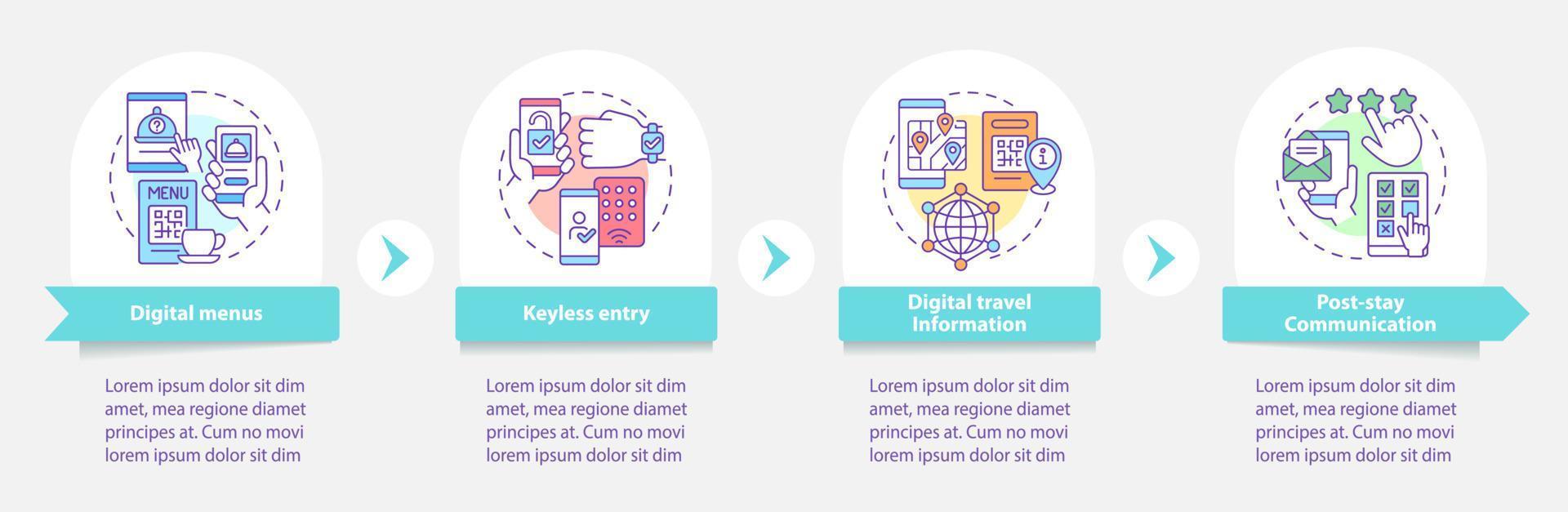 MENU

Digital menus

Lorem ipsum dolor sit dim amet, mea regione diamet principes at. Cum no movi lorem ipsum dolor sit dim

Keyless entry

Lorem ipsum dolor sit dim amet, mea regione diamet principes at. Cum no movi lorem ipsum dolor sit dim

Digital travel Information

Lorem ipsum dolor sit dim amet, mea regione diamet principes at. Cum no movi lorem ipsum dolor sit dim

Post-stay Communication

Lorem ipsum dolor sit dim amet, mea regione diamet principes at. Cum no movi lorem ipsum dolor sit dim