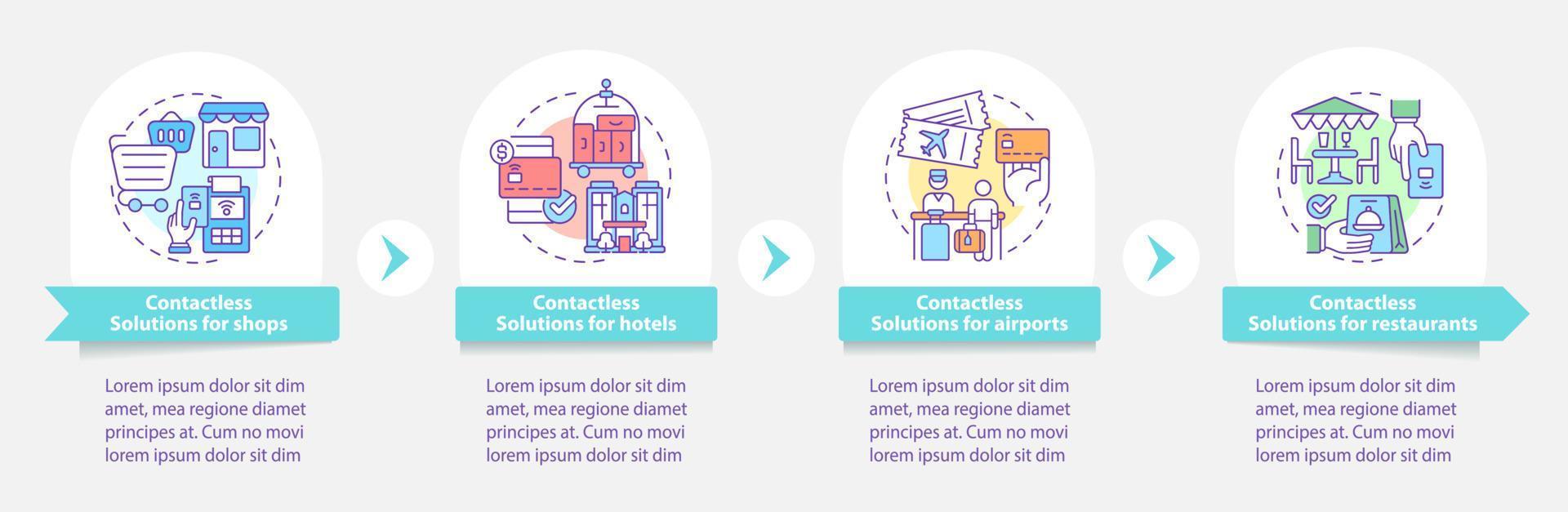 Contactless Solutions for shops

Lorem ipsum dolor sit dim amet, mea regione diamet principes at. Cum no movi lorem ipsum dolor sit dim

Contactless Solutions for hotels

Lorem ipsum dolor sit dim amet, mea regione diamet principes at. Cum no movi lorem ipsum dolor sit dim

Contactless Solutions for airports

Lorem ipsum dolor sit dim amet, mea regione diamet principes at. Cum no movi lorem ipsum dolor sit dim

Contactless Solutions for restaurants

Lorem ipsum dolor sit dim amet, mea regione diamet principes at. Cum no movi lorem ipsum dolor sit dim