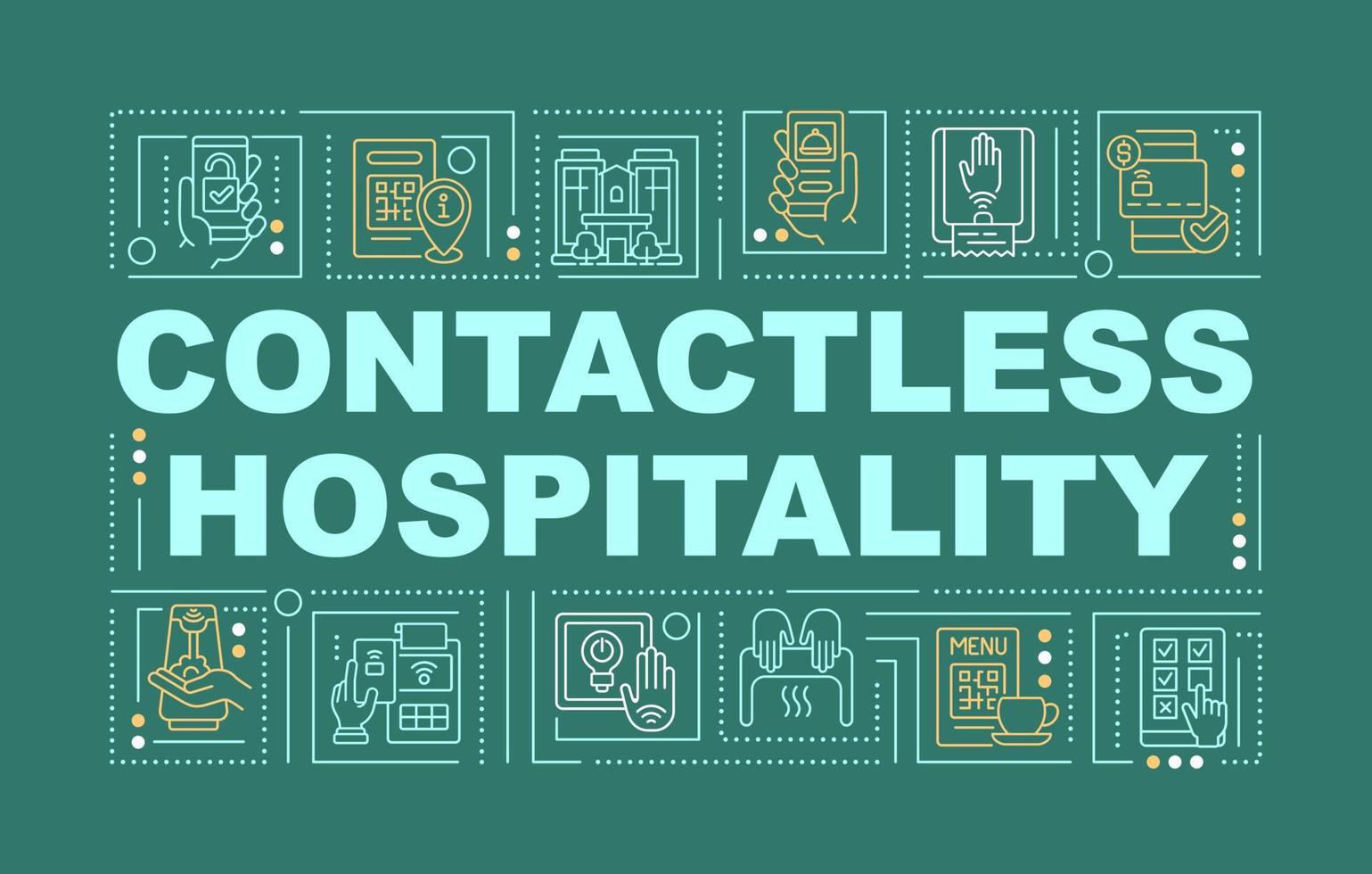 CONTACTLESS HOSPITALITY

MENU