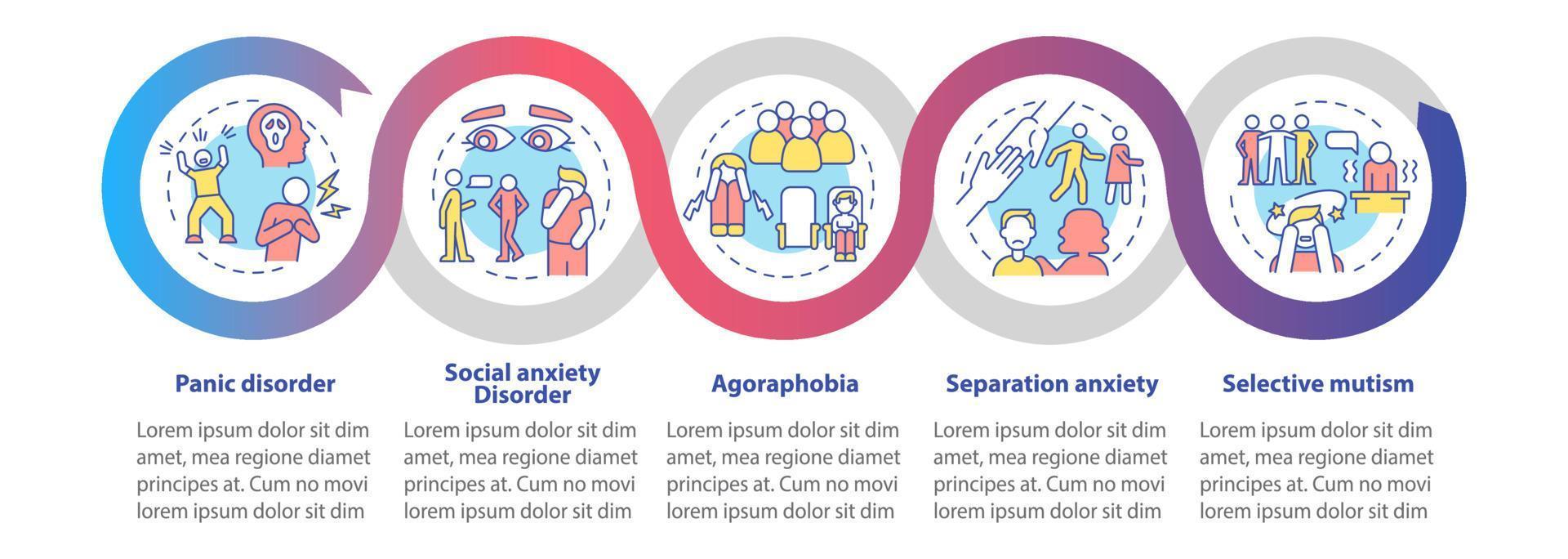 Panic disorder

Lorem ipsum dolor sit dim amet, mea regione diamet principes at. Cum no movi lorem ipsum dolor sit dim

Social anxiety Disorder

Lorem ipsum dolor sit dim amet, mea regione diamet principes at. Cum no movi lorem ipsum dolor sit dim

Agoraphobia

Lorem ipsum dolor sit dim amet, mea regione diamet principes at. Cum no movi lorem ipsum dolor sit dim

Separation anxiety

Lorem ipsum dolor sit dim amet, mea regione diamet principes at. Cum no movi lorem ipsum dolor sit dim

Selective mutism

Lorem ipsum dolor sit dim amet, mea regione diamet principes at. Cum no movi lorem ipsum dolor sit dim