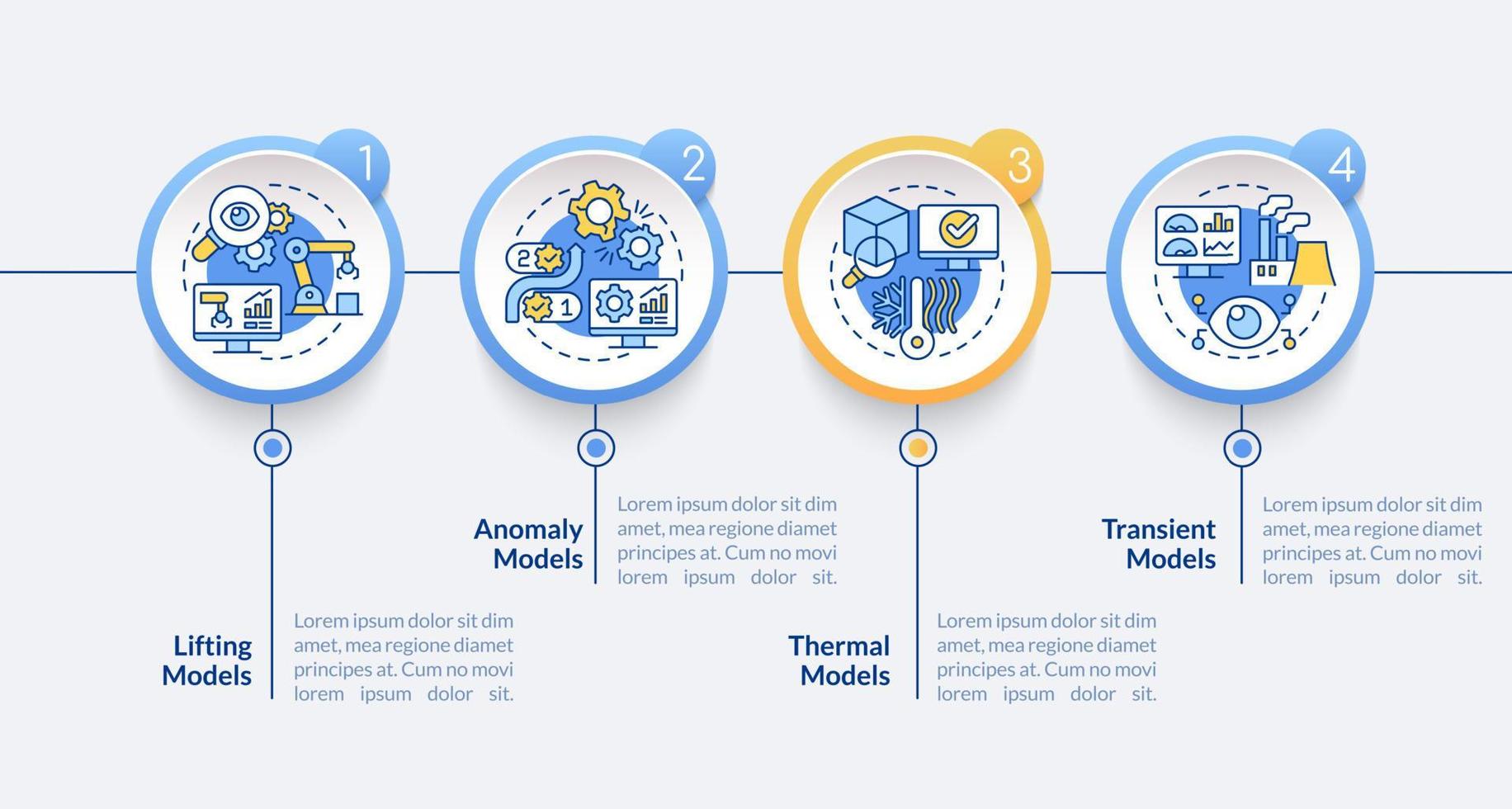 1

2

3

4

Lifting Models

Lorem ipsum dolor sit dim amet, mea regione diamet principes at. Cum no movi lorem ipsum dolor sit.

Anomaly Models

Lorem ipsum dolor sit dim amet, mea regione diamet principes at. Cum no movi lorem ipsum dolor sit.

Thermal Models

Lorem ipsum dolor sit dim amet, mea regione diamet principes at. Cum no movi lorem ipsum dolor sit.

Transient Models

Lorem ipsum dolor sit dim amet, mea regione diamet principes at. Cum no movi lorem ipsum dolor sit.