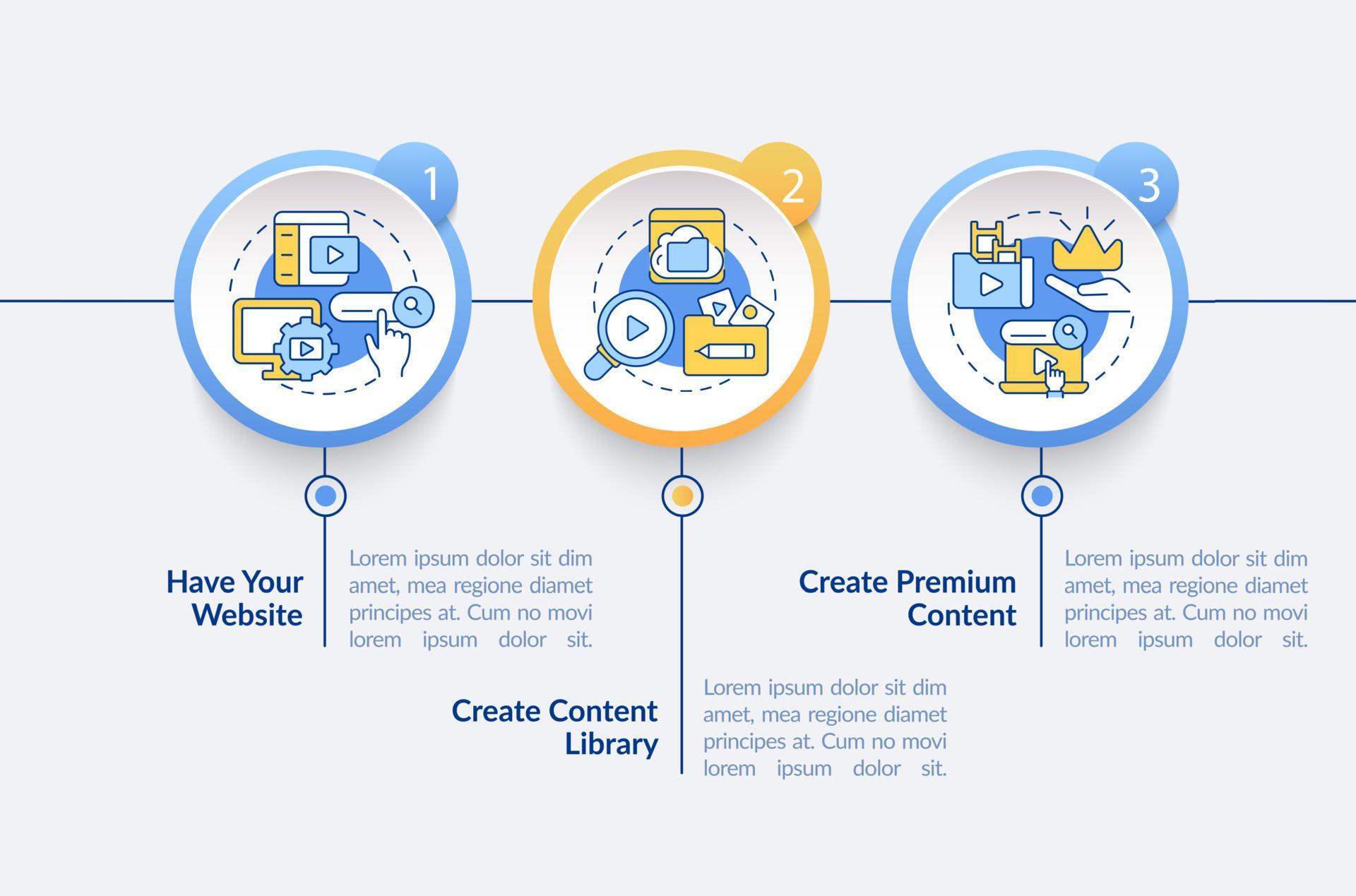 1

2

3

Have Your Website

Lorem ipsum dolor sit dim amet, mea regione diamet principes at. Cum no movi lorem ipsum dolor sit.

Create Content Library

Lorem ipsum dolor sit dim amet, mea regione diamet principes at. Cum no movi lorem ipsum dolor sit.

Create Premium Content

Lorem ipsum dolor sit dim amet, mea regione diamet principes at. Cum no movi lorem ipsum dolor sit.