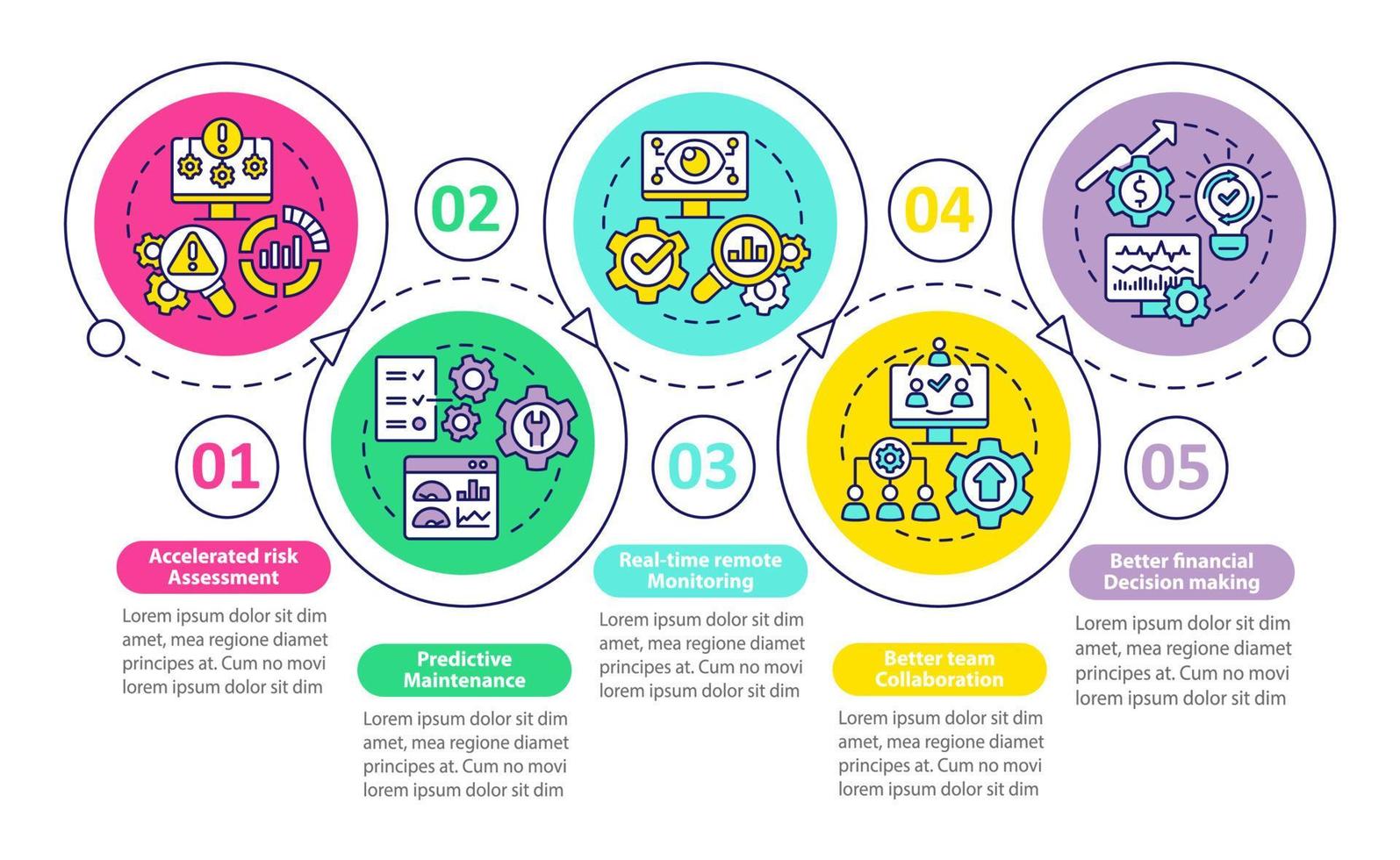 01

Accelerated risk Assessment

Lorem ipsum dolor sit dim amet, mea regione diamet principes at. Cum no movi lorem ipsum dolor sit dim

02

Predictive Maintenance

Lorem ipsum dolor sit dim amet, mea regione diamet principes at. Cum no movi lorem ipsum dolor sit dim

03

Real-time remote Monitoring

Lorem ipsum dolor sit dim amet, mea regione diamet principes at. Cum no movi lorem ipsum dolor sit dim

04

Better team Collaboration

Lorem ipsum dolor sit dim amet, mea regione diamet principes at. Cum no movi lorem ipsum dolor sit dim

05

Better financial Decision making

Lorem ipsum dolor sit dim amet, mea regione diamet principes at. Cum no movi lorem ipsum dolor sit dim